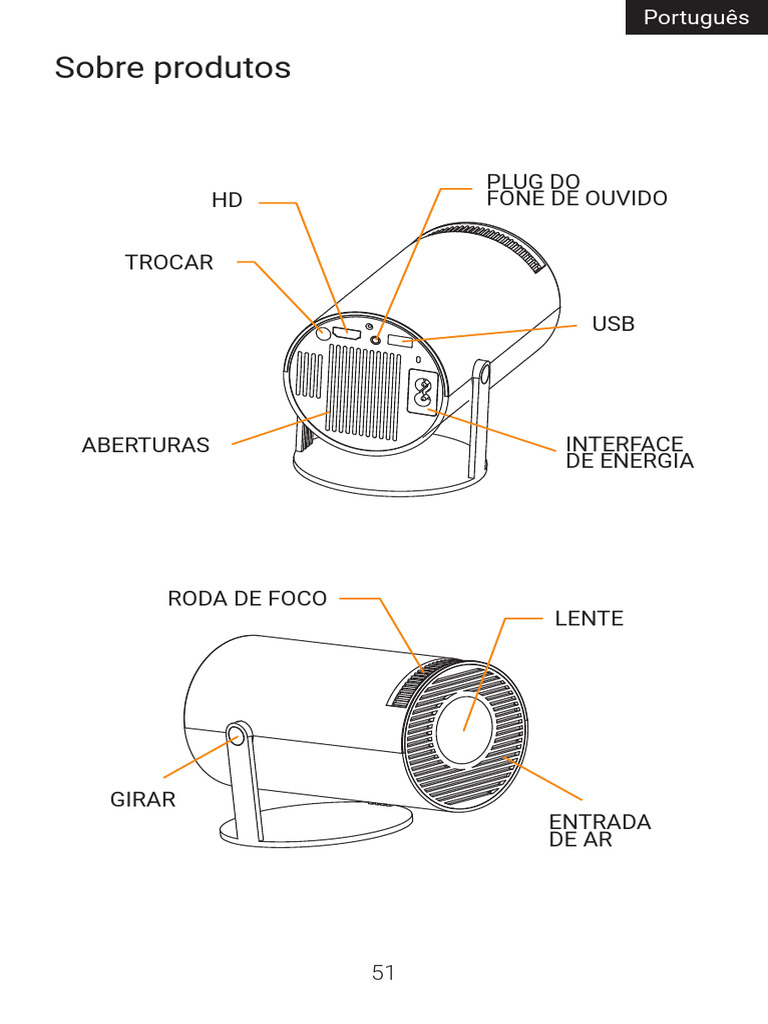 Português

Sobre produtos

HD

PLUG DO FONE DE OUVIDO

TROCAR

USB

ABERTURAS

INTERFACE DE ENERGIA

RODA DE FOCO

LENTE

GIRAR

ENTRADA DE AR

51