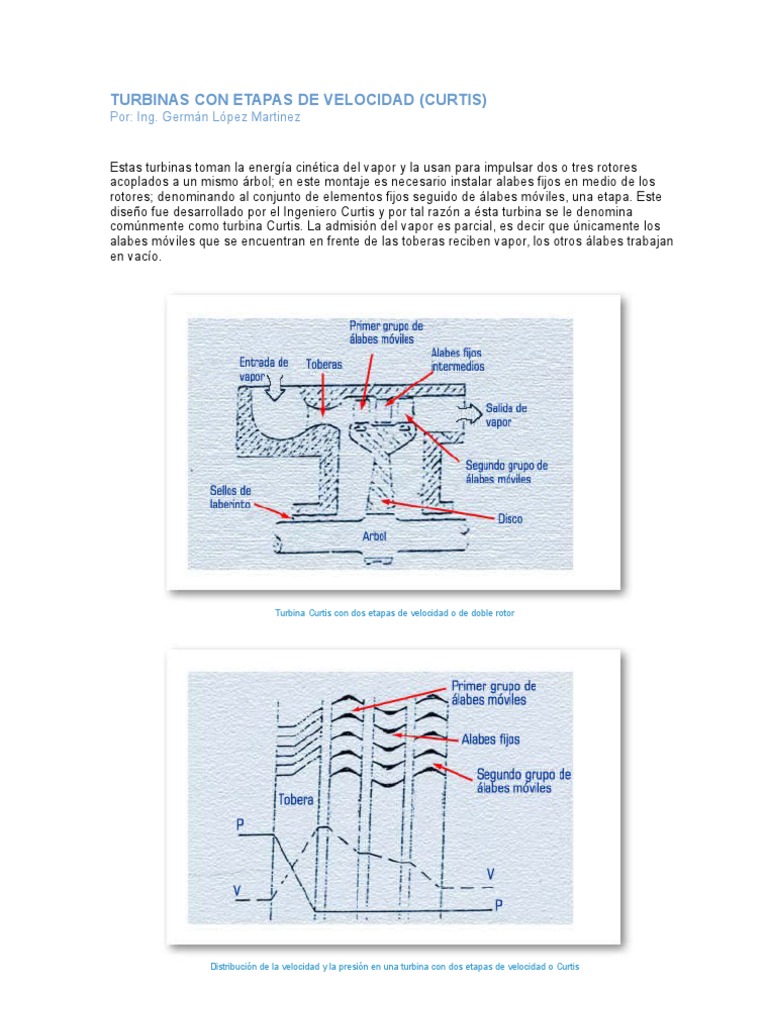 TURBINAS CON ETAPAS DE VELOCIDAD (CURTIS)
Por: Ing. Germán López Martinez

Estas turbinas toman la energía cinética del vapor y la usan para impulsar dos o tres rotores acoplados a un mismo árbol; en este montaje es necesario instalar alabes fijos en medio de los rotores; denominando al conjunto de elementos fijos seguido de álabes móviles, una etapa. Este diseño fue desarrollado por el Ingeniero Curtis y por tal razón a ésta turbina se le denomina comúnmente como turbina Curtis. La admisión del vapor es parcial, es decir que únicamente los alabes móviles que se encuentran en frente de las toberas reciben vapor, los otros álabes trabajan en vacío.

Primer grupo de álabes móviles
Entrada de vapor
Toberas
Alabes fijos intermedios
Salida de vapor
Segundo grupo de álabes móviles
Sellos de laberinto
Disco
Arbol

Turbina Curtis con dos etapas de velocidad o de doble rotor

Primer grupo de álabes móviles
Alabes fijos
Segundo grupo de álabes móviles
Tobera
P
V
V
P

Distribución de la velocidad y la presión en una turbina con dos etapas de velocidad o Curtis