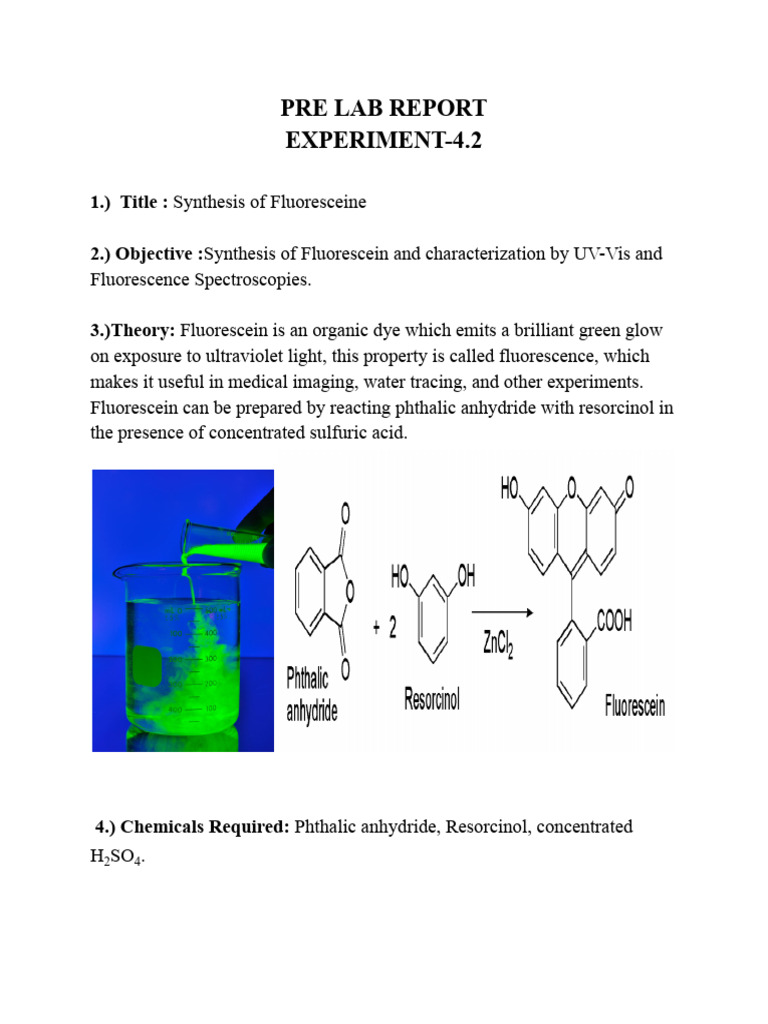 PRE LAB REPORT
EXPERIMENT-4.2

1.) Title : Synthesis of Fluoresceine

2.) Objective :Synthesis of Fluorescein and characterization by UV-Vis and Fluorescence Spectroscopies.

3.)Theory: Fluorescein is an organic dye which emits a brilliant green glow on exposure to ultraviolet light, this property is called fluorescence, which makes it useful in medical imaging, water tracing, and other experiments. Fluorescein can be prepared by reacting phthalic anhydride with resorcinol in the presence of concentrated sulfuric acid.

O
O
O
Phthalic anhydride
+ 2
HO
OH
Resorcinol
$ZnCl_2$
HO
O
O
COOH
Fluorescein

4.) Chemicals Required: Phthalic anhydride, Resorcinol, concentrated $H_2SO_4$.