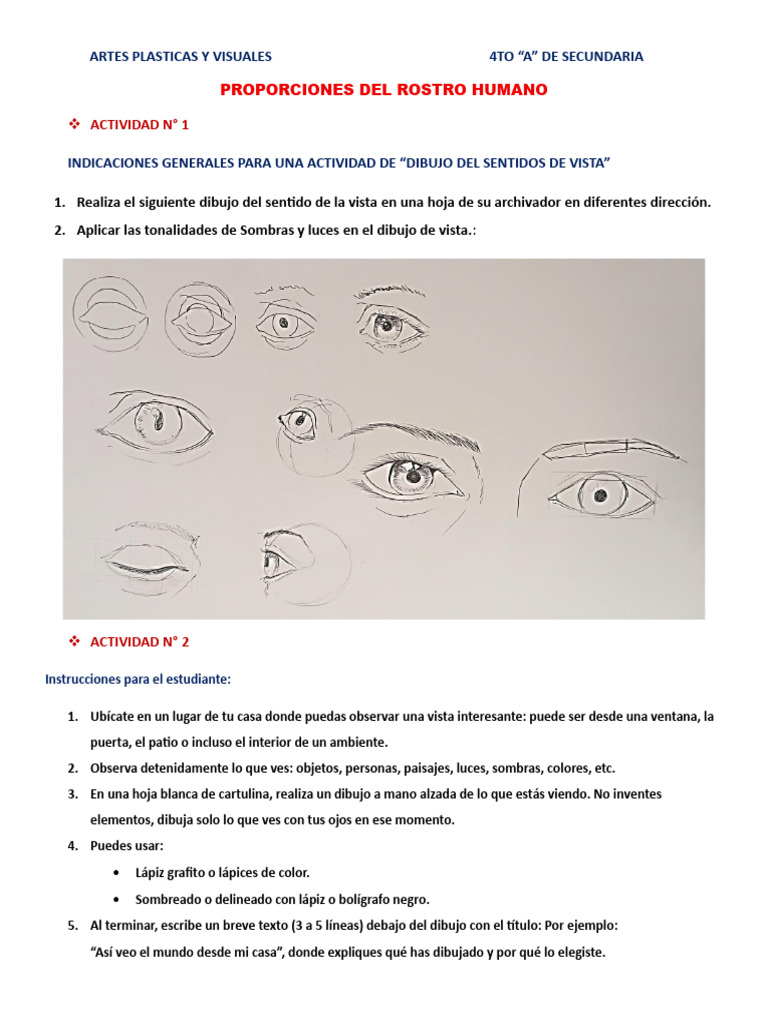 ARTES PLASTICAS Y VISUALES 4TO “A” DE SECUNDARIA

PROPORCIONES DEL ROSTRO HUMANO

❖ ACTIVIDAD N° 1

INDICACIONES GENERALES PARA UNA ACTIVIDAD DE “DIBUJO DEL SENTIDOS DE VISTA”

1. Realiza el siguiente dibujo del sentido de la vista en una hoja de su archivador en diferentes dirección.
2. Aplicar las tonalidades de Sombras y luces en el dibujo de vista.:

❖ ACTIVIDAD N° 2

Instrucciones para el estudiante:

1. Ubícate en un lugar de tu casa donde puedas observar una vista interesante: puede ser desde una ventana, la puerta, el patio o incluso el interior de un ambiente.
2. Observa detenidamente lo que ves: objetos, personas, paisajes, luces, sombras, colores, etc.
3. En una hoja blanca de cartulina, realiza un dibujo a mano alzada de lo que estás viendo. No inventes elementos, dibuja solo lo que ves con tus ojos en ese momento.
4. Puedes usar:
• Lápiz grafito o lápices de color.
• Sombreado o delineado con lápiz o bolígrafo negro.
5. Al terminar, escribe un breve texto (3 a 5 líneas) debajo del dibujo con el título: Por ejemplo: “Así veo el mundo desde mi casa”, donde expliques qué has dibujado y por qué lo elegiste.