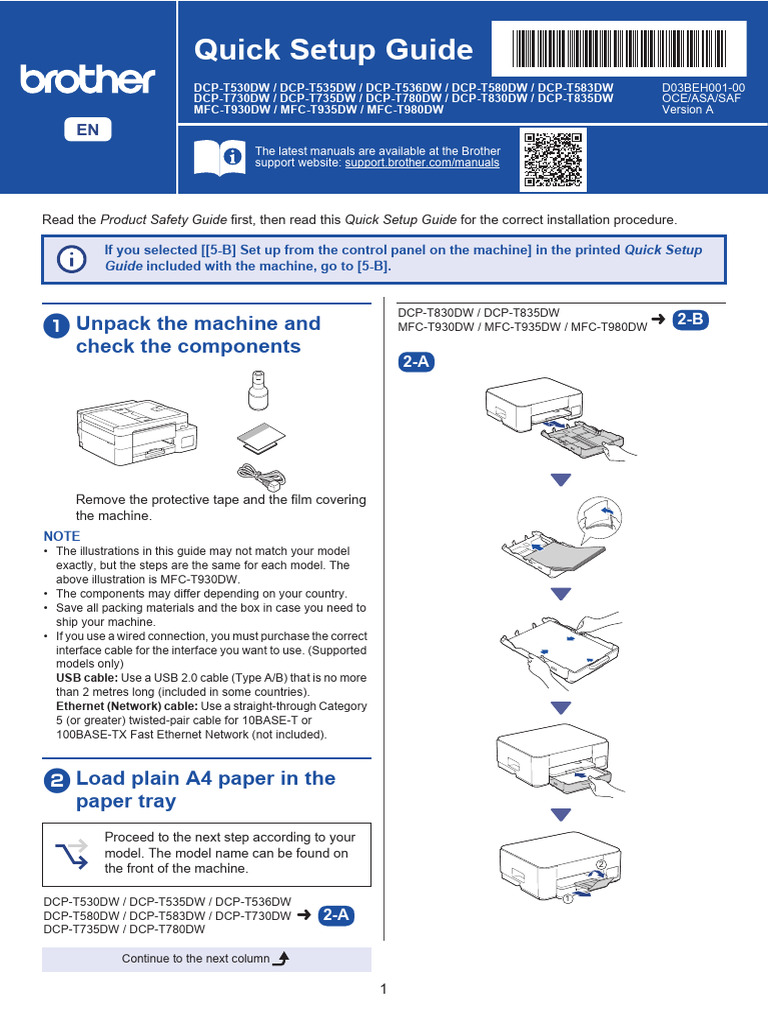 brother

EN

Quick Setup Guide

DCP-T530DW / DCP-T535DW / DCP-T536DW / DCP-T580DW / DCP-T583DW
DCP-T730DW / DCP-T735DW / DCP-T780DW / DCP-T830DW / DCP-T835DW
MFC-T930DW / MFC-T935DW / MFC-T980DW

D03BEH001-00
OCE/ASA/SAF
Version A

The latest manuals are available at the Brother support website: support.brother.com/manuals

Read the Product Safety Guide first, then read this Quick Setup Guide for the correct installation procedure.

If you selected [[5-B] Set up from the control panel on the machine] in the printed Quick Setup Guide included with the machine, go to [5-B].

1 Unpack the machine and check the components

Remove the protective tape and the film covering the machine.

NOTE
• The illustrations in this guide may not match your model exactly, but the steps are the same for each model. The above illustration is MFC-T930DW.
• The components may differ depending on your country.
• Save all packing materials and the box in case you need to ship your machine.
• If you use a wired connection, you must purchase the correct interface cable for the interface you want to use. (Supported models only)
USB cable: Use a USB 2.0 cable (Type A/B) that is no more than 2 metres long (included in some countries).
Ethernet (Network) cable: Use a straight-through Category 5 (or greater) twisted-pair cable for 10BASE-T or 100BASE-TX Fast Ethernet Network (not included).

2 Load plain A4 paper in the paper tray

Proceed to the next step according to your model. The model name can be found on the front of the machine.

DCP-T530DW / DCP-T535DW / DCP-T536DW
DCP-T580DW / DCP-T583DW / DCP-T730DW ➜ 2-A
DCP-T735DW / DCP-T780DW

Continue to the next column

DCP-T830DW / DCP-T835DW
MFC-T930DW / MFC-T935DW / MFC-T980DW ➜ 2-B

2-A

2
1

1