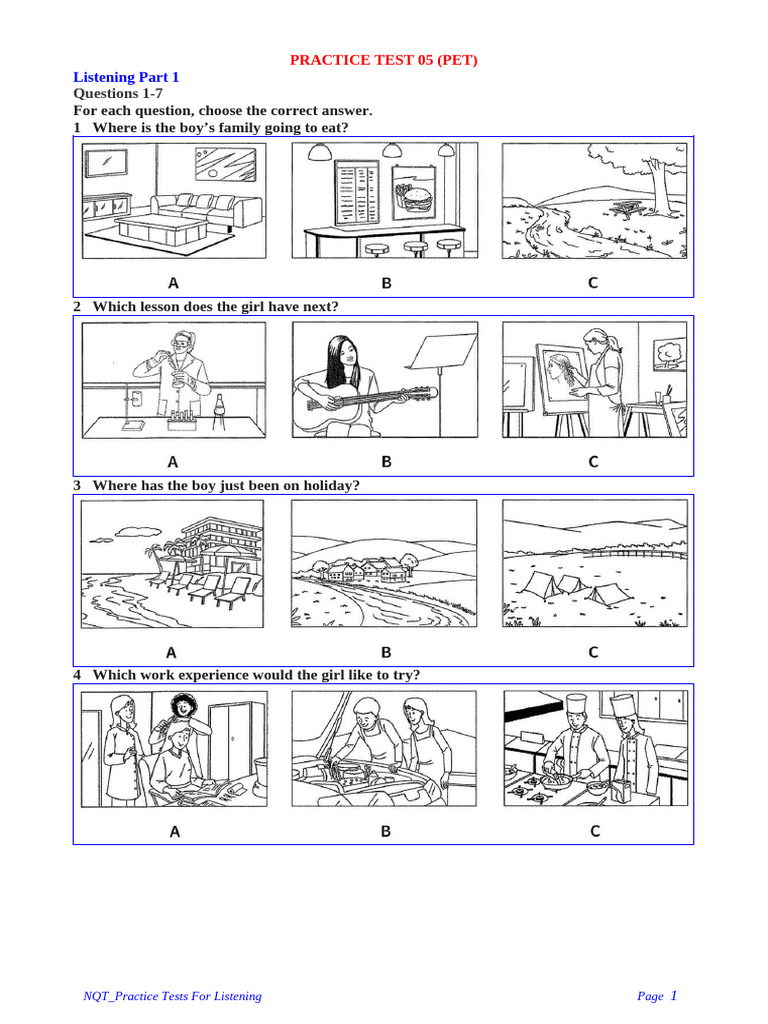 PRACTICE TEST 05 (PET)

Listening Part 1

Questions 1-7

For each question, choose the correct answer.

1 Where is the boy's family going to eat?

A B C

2 Which lesson does the girl have next?

A B C

3 Where has the boy just been on holiday?

A B C

4 Which work experience would the girl like to try?

A B C

NQT_Practice Tests For Listening

Page 1