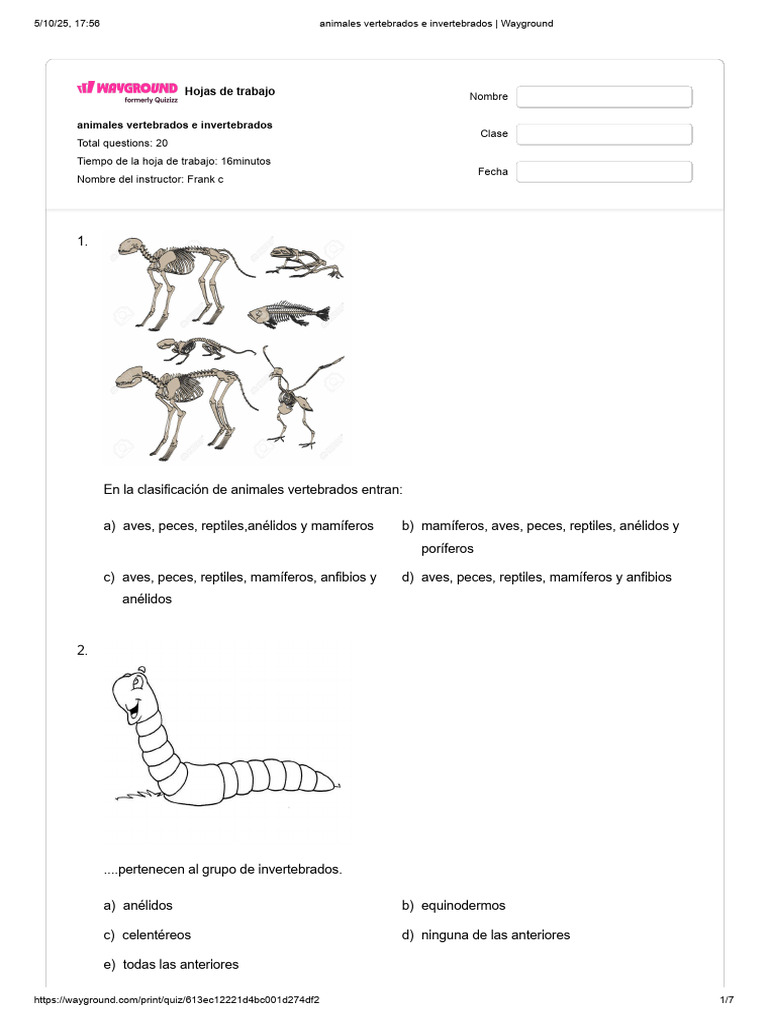 5/10/25, 17:56 animales vertebrados e invertebrados | Wayground

WAYGROUND formerly Quizizz Hojas de trabajo

animales vertebrados e invertebrados
Total questions: 20
Tiempo de la hoja de trabajo: 16minutos
Nombre del instructor: Frank c

Nombre
Clase
Fecha

1.

En la clasificación de animales vertebrados entran:

a) aves, peces, reptiles,anélidos y mamíferos
b) mamíferos, aves, peces, reptiles, anélidos y poríferos
c) aves, peces, reptiles, mamíferos, anfibios y anélidos
d) aves, peces, reptiles, mamíferos y anfibios

2.

....pertenecen al grupo de invertebrados.

a) anélidos
b) equinodermos
c) celentéreos
d) ninguna de las anteriores
e) todas las anteriores

https://wayground.com/print/quiz/613ec12221d4bc001d274df2 1/7