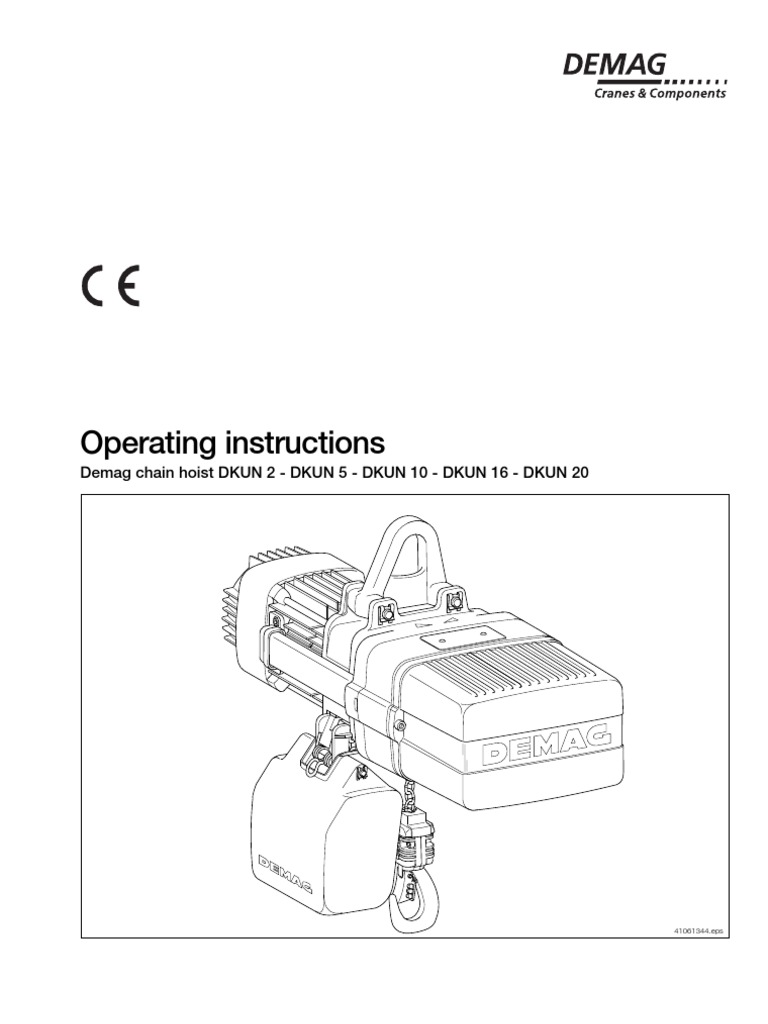 DEMAG
Cranes & Components

CE

Operating instructions

Demag chain hoist DKUN 2 - DKUN 5 - DKUN 10 - DKUN 16 - DKUN 20

DEMAG

DEMAG

41061344.eps