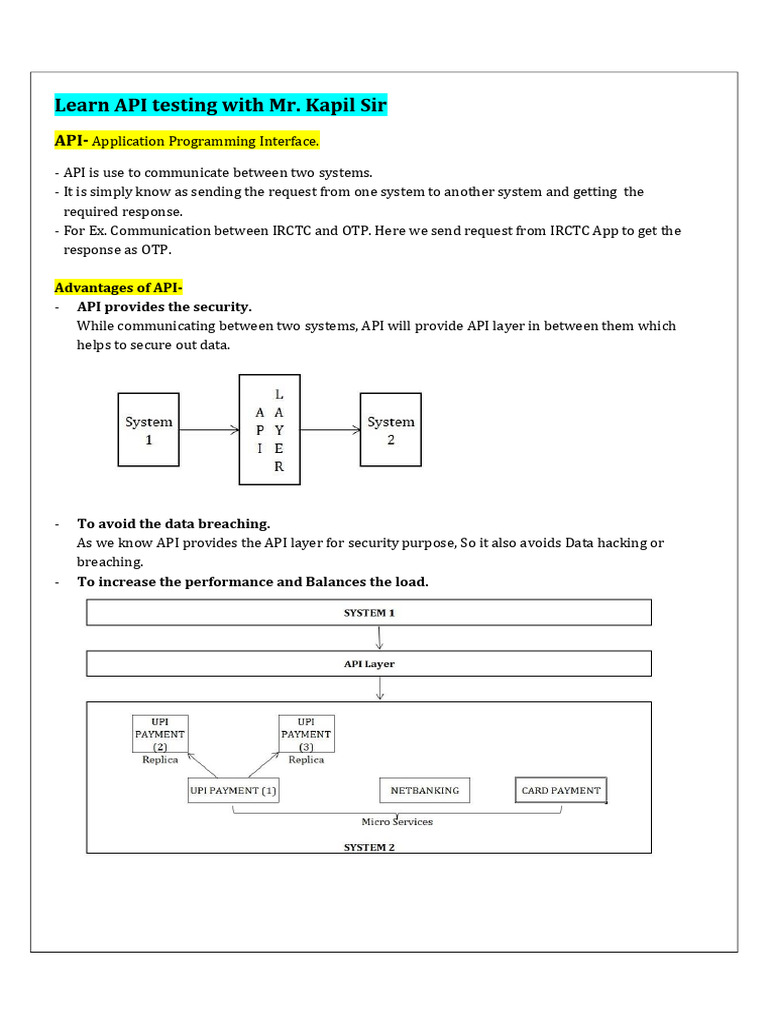 Learn API testing with Mr. Kapil Sir

API- Application Programming Interface.

- API is use to communicate between two systems.
- It is simply know as sending the request from one system to another system and getting the required response.
- For Ex. Communication between IRCTC and OTP. Here we send request from IRCTC App to get the response as OTP.

Advantages of API-
- API provides the security.
While communicating between two systems, API will provide API layer in between them which helps to secure out data.

System 1

API LAYER

System 2

- To avoid the data breaching.
As we know API provides the API layer for security purpose, So it also avoids Data hacking or breaching.
- To increase the performance and Balances the load.

SYSTEM 1

API Layer

UPI PAYMENT (2) Replica

UPI PAYMENT (3) Replica

UPI PAYMENT (1)

NETBANKING

CARD PAYMENT

Micro Services

SYSTEM 2