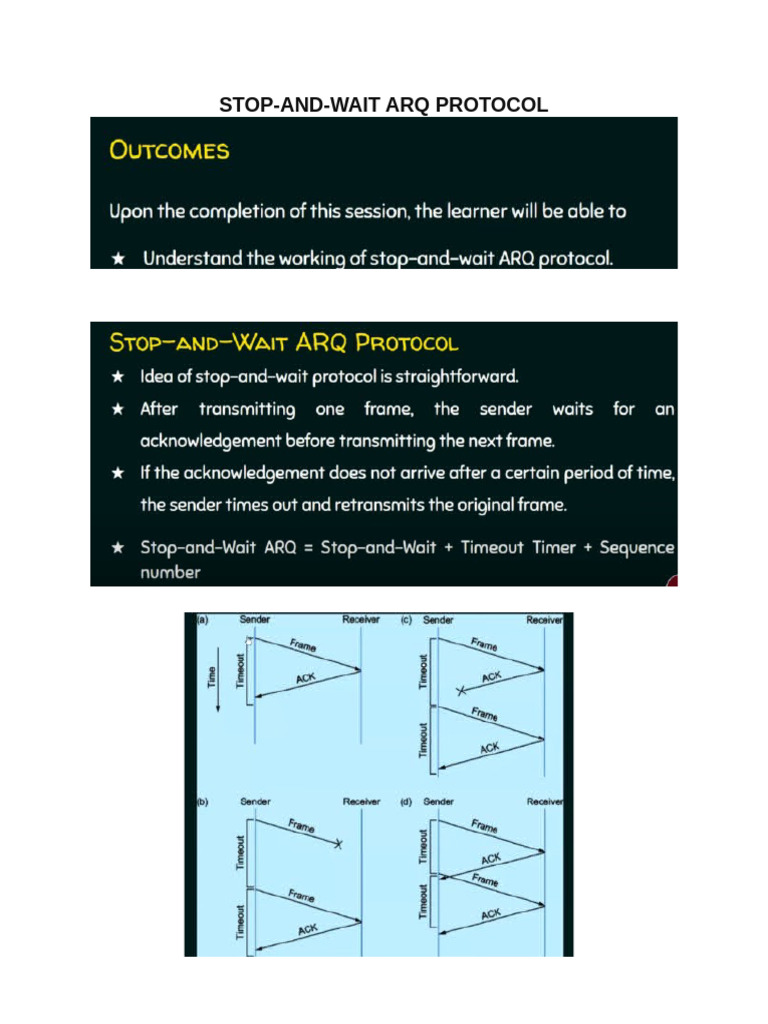 STOP-AND-WAIT ARQ PROTOCOL

OUTCOMES

Upon the completion of this session, the learner will be able to

★ Understand the working of stop-and-wait ARQ protocol.

STOP-AND-WAIT ARQ PROTOCOL

★ Idea of stop-and-wait protocol is straightforward.

★ After transmitting one frame, the sender waits for an acknowledgement before transmitting the next frame.

★ If the acknowledgement does not arrive after a certain period of time, the sender times out and retransmits the original frame.

★ Stop-and-Wait ARQ = Stop-and-Wait + Timeout Timer + Sequence number

(a) Sender Receiver
Time
Timeout
Frame
ACK

(c) Sender Receiver
Timeout
Frame
ACK
Timeout
Frame
ACK

(b) Sender Receiver
Timeout
Frame
Timeout
Frame
ACK

(d) Sender Receiver
Timeout
Frame
ACK
Timeout
Frame
ACK