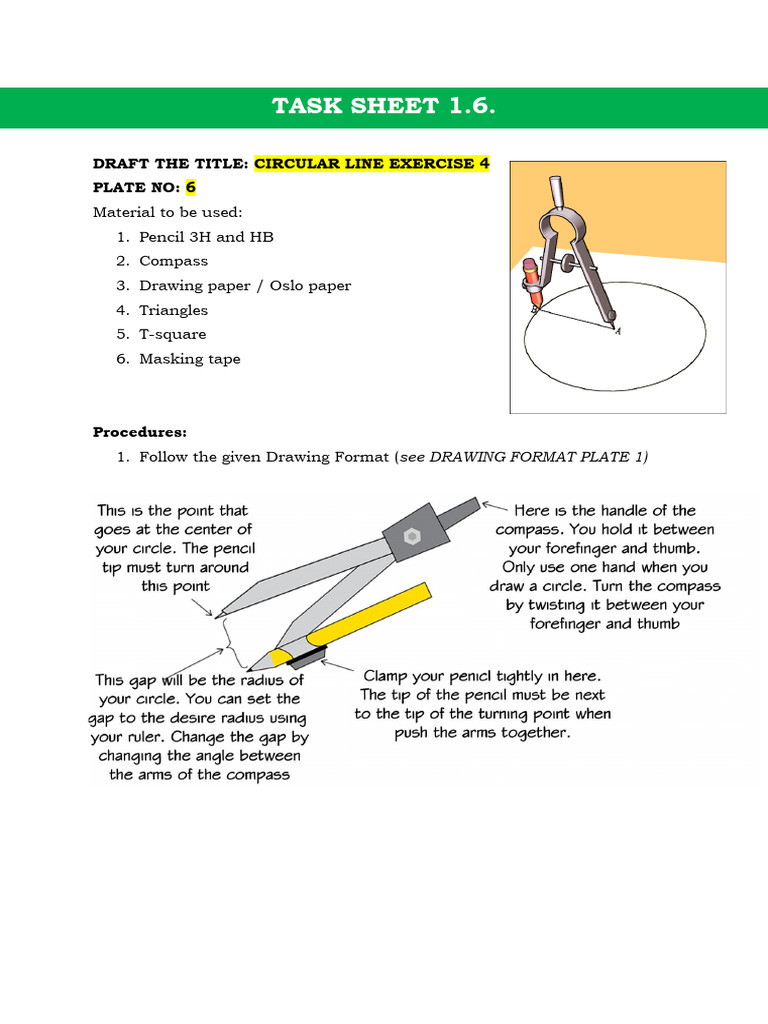 TASK SHEET 1.6.

DRAFT THE TITLE: CIRCULAR LINE EXERCISE 4

PLATE NO: 6

Material to be used:

1. Pencil 3H and HB
2. Compass
3. Drawing paper / Oslo paper
4. Triangles
5. T-square
6. Masking tape

B

A

Procedures:

1. Follow the given Drawing Format (see DRAWING FORMAT PLATE 1)

This is the point that goes at the center of your circle. The pencil tip must turn around this point

Here is the handle of the compass. You hold it between your forefinger and thumb. Only use one hand when you draw a circle. Turn the compass by twisting it between your forefinger and thumb

This gap will be the radius of your circle. You can set the gap to the desire radius using your ruler. Change the gap by changing the angle between the arms of the compass

Clamp your pencil tightly in here. The tip of the pencil must be next to the tip of the turning point when push the arms together.