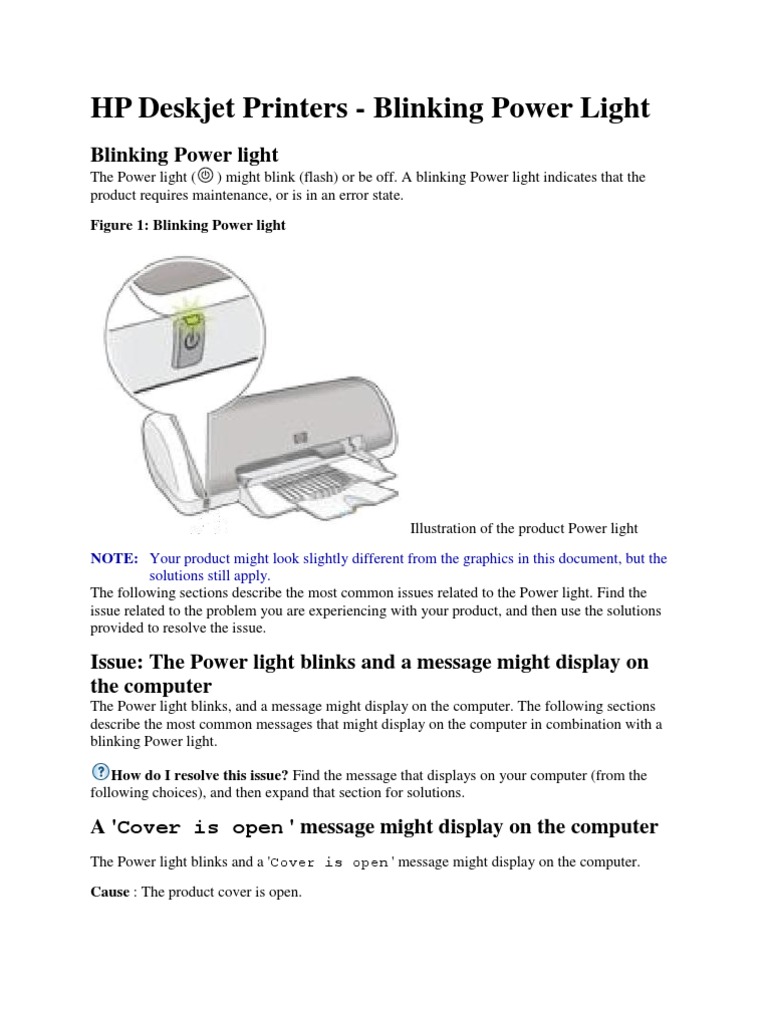 HP Deskjet Printers - Blinking Power Light

Blinking Power light

The Power light ( ) might blink (flash) or be off. A blinking Power light indicates that the product requires maintenance, or is in an error state.

Figure 1: Blinking Power light

Illustration of the product Power light

NOTE: Your product might look slightly different from the graphics in this document, but the solutions still apply.

The following sections describe the most common issues related to the Power light. Find the issue related to the problem you are experiencing with your product, and then use the solutions provided to resolve the issue.

Issue: The Power light blinks and a message might display on the computer

The Power light blinks, and a message might display on the computer. The following sections describe the most common messages that might display on the computer in combination with a blinking Power light.

How do I resolve this issue? Find the message that displays on your computer (from the following choices), and then expand that section for solutions.

A 'Cover is open' message might display on the computer

The Power light blinks and a 'Cover is open' message might display on the computer.

Cause : The product cover is open.