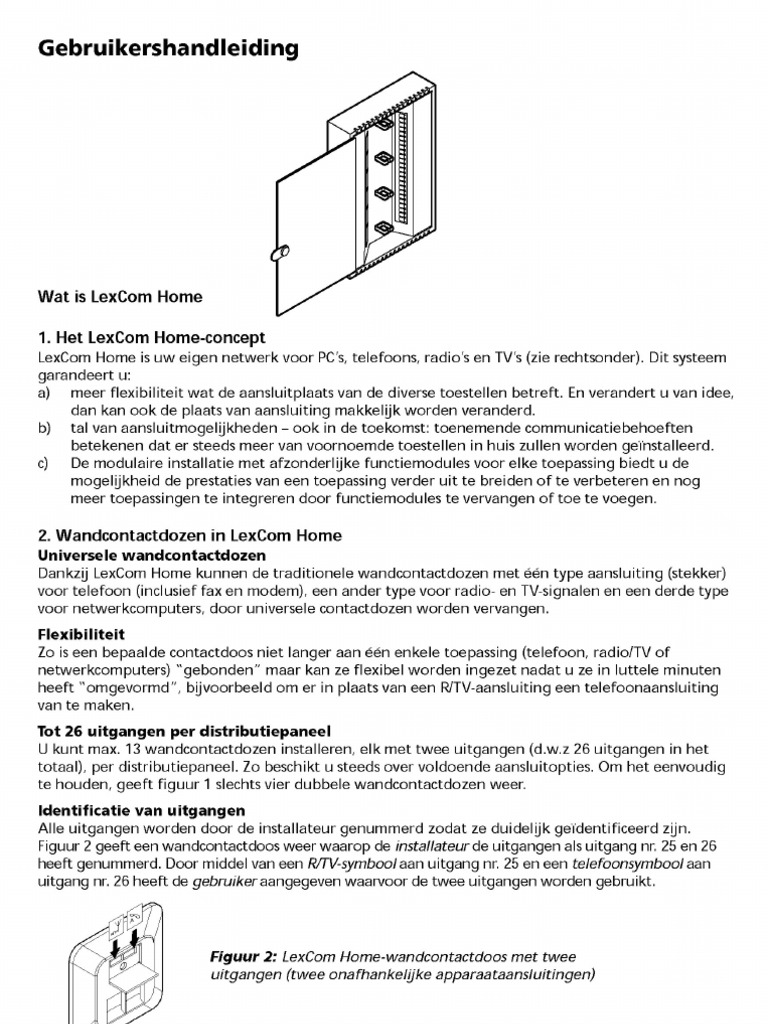 Gebruikershandleiding

Wat is LexCom Home

1. Het LexCom Home-concept
LexCom Home is uw eigen netwerk voor PC's, telefoons, radio's en TV's (zie rechtsonder). Dit systeem garandeert u:
a) meer flexibiliteit wat de aansluitplaats van de diverse toestellen betreft. En verandert u van idee, dan kan ook de plaats van aansluiting makkelijk worden veranderd.
b) tal van aansluitmogelijkheden – ook in de toekomst: toenemende communicatiebehoeften betekenen dat er steeds meer van voornoemde toestellen in huis zullen worden geïnstalleerd.
c) De modulaire installatie met afzonderlijke functiemodules voor elke toepassing biedt u de mogelijkheid de prestaties van een toepassing verder uit te breiden of te verbeteren en nog meer toepassingen te integreren door functiemodules te vervangen of toe te voegen.

2. Wandcontactdozen in LexCom Home
Universele wandcontactdozen
Dankzij LexCom Home kunnen de traditionele wandcontactdozen met één type aansluiting (stekker) voor telefoon (inclusief fax en modem), een ander type voor radio- en TV-signalen en een derde type voor netwerkcomputers, door universele contactdozen worden vervangen.

Flexibiliteit
Zo is een bepaalde contactdoos niet langer aan één enkele toepassing (telefoon, radio/TV of netwerkcomputers) "gebonden" maar kan ze flexibel worden ingezet nadat u ze in luttele minuten heeft "omgevormd", bijvoorbeeld om er in plaats van een R/TV-aansluiting een telefoonaansluiting van te maken.

Tot 26 uitgangen per distributiepaneel
U kunt max. 13 wandcontactdozen installeren, elk met twee uitgangen (d.w.z 26 uitgangen in het totaal), per distributiepaneel. Zo beschikt u steeds over voldoende aansluitopties. Om het eenvoudig te houden, geeft figuur 1 slechts vier dubbele wandcontactdozen weer.

Identificatie van uitgangen
Alle uitgangen worden door de installateur genummerd zodat ze duidelijk geïdentificeerd zijn. Figuur 2 geeft een wandcontactdoos weer waarop de installateur de uitgangen als uitgang nr. 25 en 26 heeft genummerd. Door middel van een R/TV-symbool aan uitgang nr. 25 en een telefoonsymbool aan uitgang nr. 26 heeft de gebruiker aangegeven waarvoor de twee uitgangen worden gebruikt.

Figuur 2: LexCom Home-wandcontactdoos met twee uitgangen (twee onafhankelijke apparaataansluitingen)