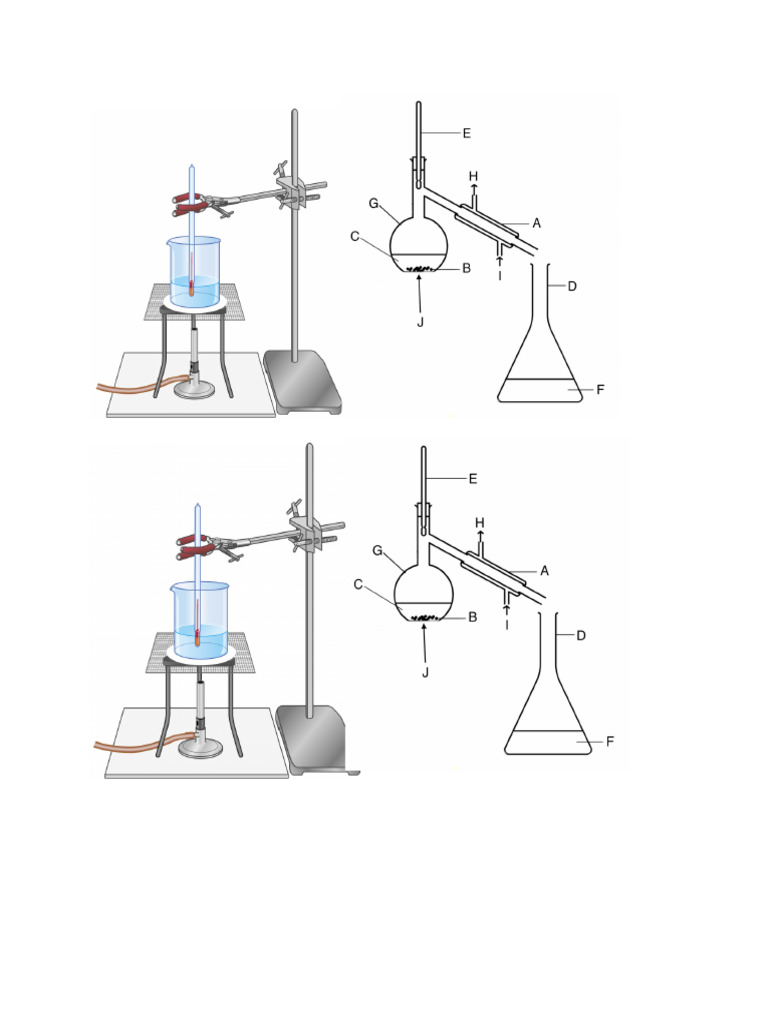 E
H
G
A
C
B
I
D
J
F

E
H
G
A
C
B
I
D
J
F