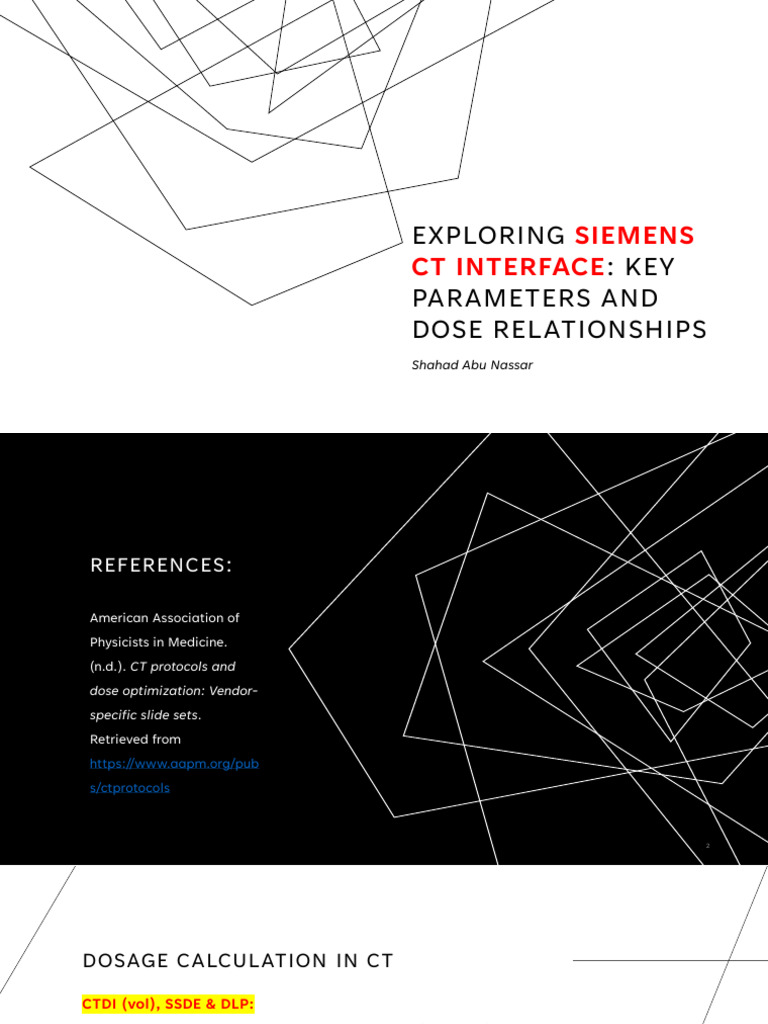 EXPLORING SIEMENS CT INTERFACE: KEY PARAMETERS AND DOSE RELATIONSHIPS

Shahad Abu Nassar

REFERENCES:

American Association of Physicists in Medicine. (n.d.). CT protocols and dose optimization: Vendor-specific slide sets. Retrieved from https://www.aapm.org/pubs/ctprotocols

2

DOSAGE CALCULATION IN CT

CTDI (vol), SSDE & DLP: