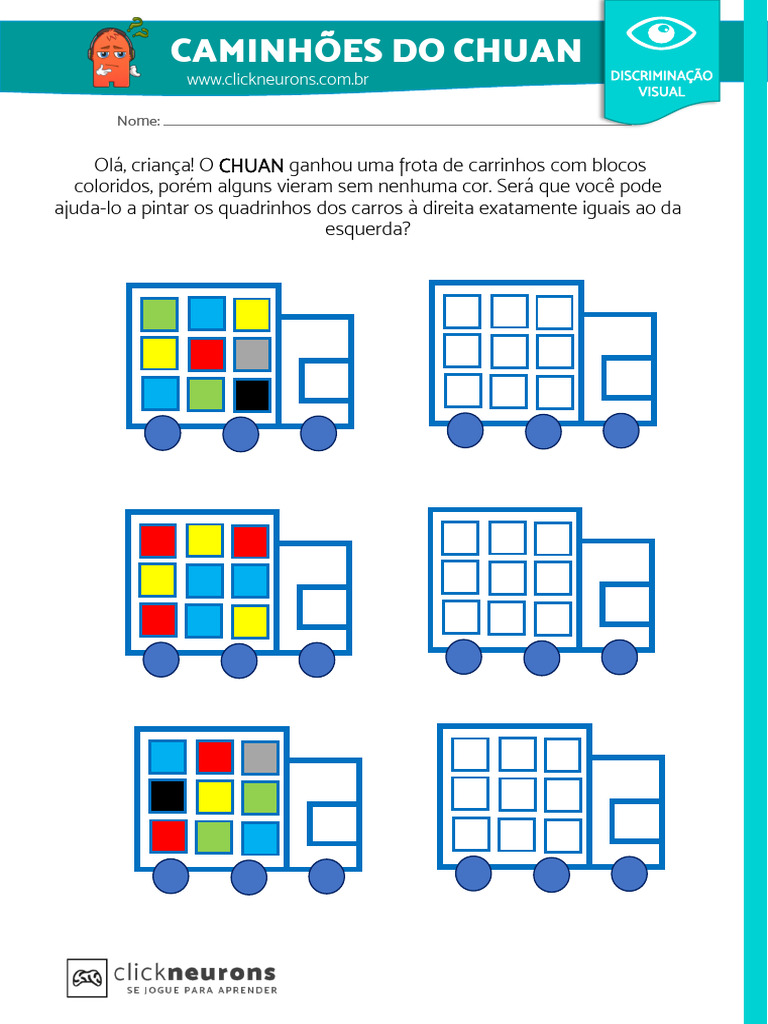 CAMINHÕES DO CHUAN
www.clickneurons.com.br

DISCRIMINAÇÃO VISUAL

Nome:

Olá, criança! O CHUAN ganhou uma frota de carrinhos com blocos coloridos, porém alguns vieram sem nenhuma cor. Será que você pode ajuda-lo a pintar os quadrinhos dos carros à direita exatamente iguais ao da esquerda?

clickneurons
SE JOGUE PARA APRENDER