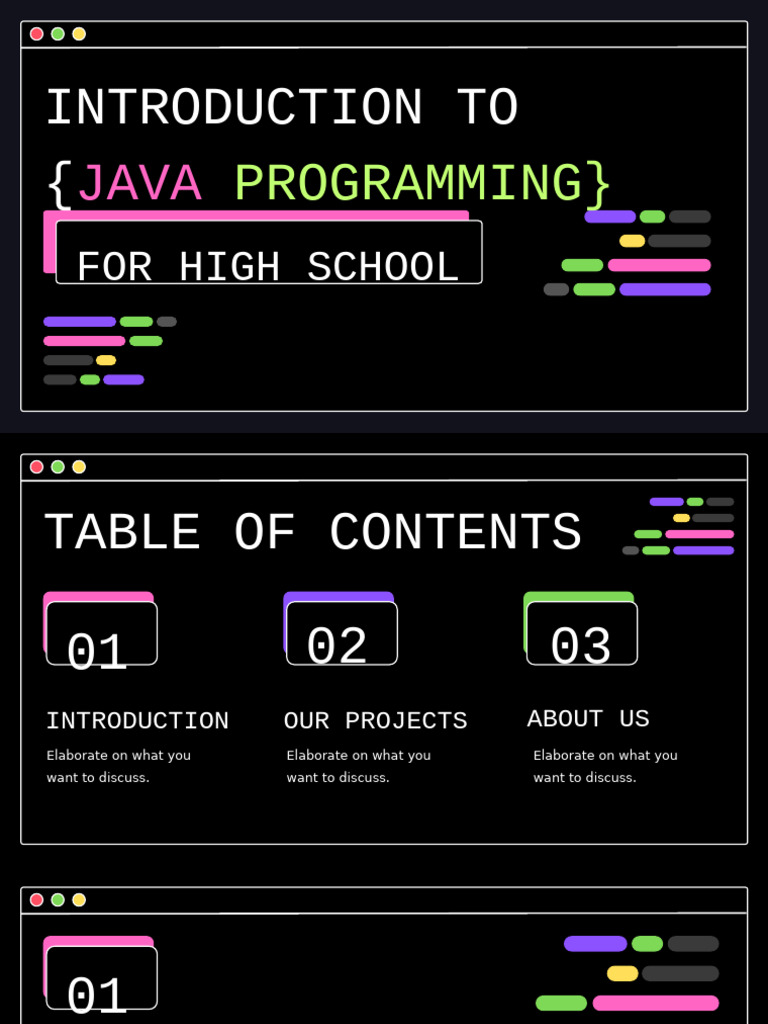 INTRODUCTION TO

{JAVA PROGRAMMING}

FOR HIGH SCHOOL

TABLE OF CONTENTS

01

INTRODUCTION

Elaborate on what you want to discuss.

02

OUR PROJECTS

Elaborate on what you want to discuss.

03

ABOUT US

Elaborate on what you want to discuss.

01