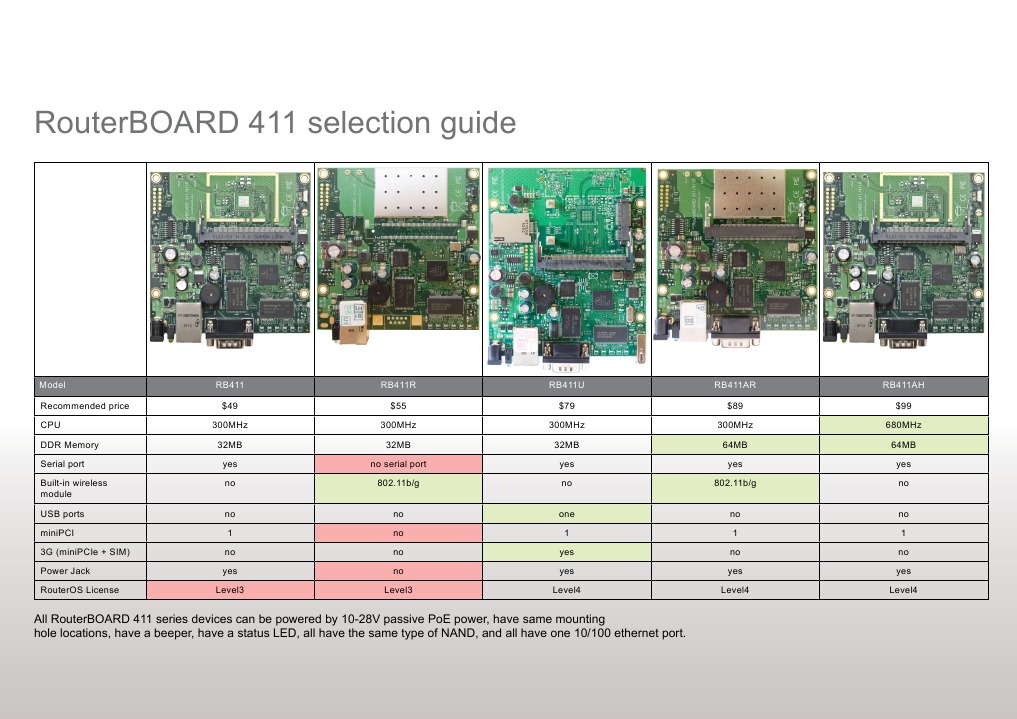 RouterBOARD 411 selection guide

| Model | RB411 | RB411R | RB411U | RB411AR | RB411AH |
|---|---|---|---|---|---|
| Recommended price | $49 | $55 | $79 | $89 | $99 |
| CPU | 300MHz | 300MHz | 300MHz | 300MHz | 680MHz |
| DDR Memory | 32MB | 32MB | 32MB | 64MB | 64MB |
| Serial port | yes | no serial port | yes | yes | yes |
| Built-in wireless module | no | 802.11b/g | no | 802.11b/g | no |
| USB ports | no | no | one | no | no |
| miniPCI | 1 | no | 1 | 1 | 1 |
| 3G (miniPCIe + SIM) | no | no | yes | no | no |
| Power Jack | yes | no | yes | yes | yes |
| RouterOS License | Level3 | Level3 | Level4 | Level4 | Level4 |

All RouterBOARD 411 series devices can be powered by 10-28V passive PoE power, have same mounting hole locations, have a beeper, have a status LED, all have the same type of NAND, and all have one 10/100 ethernet port.