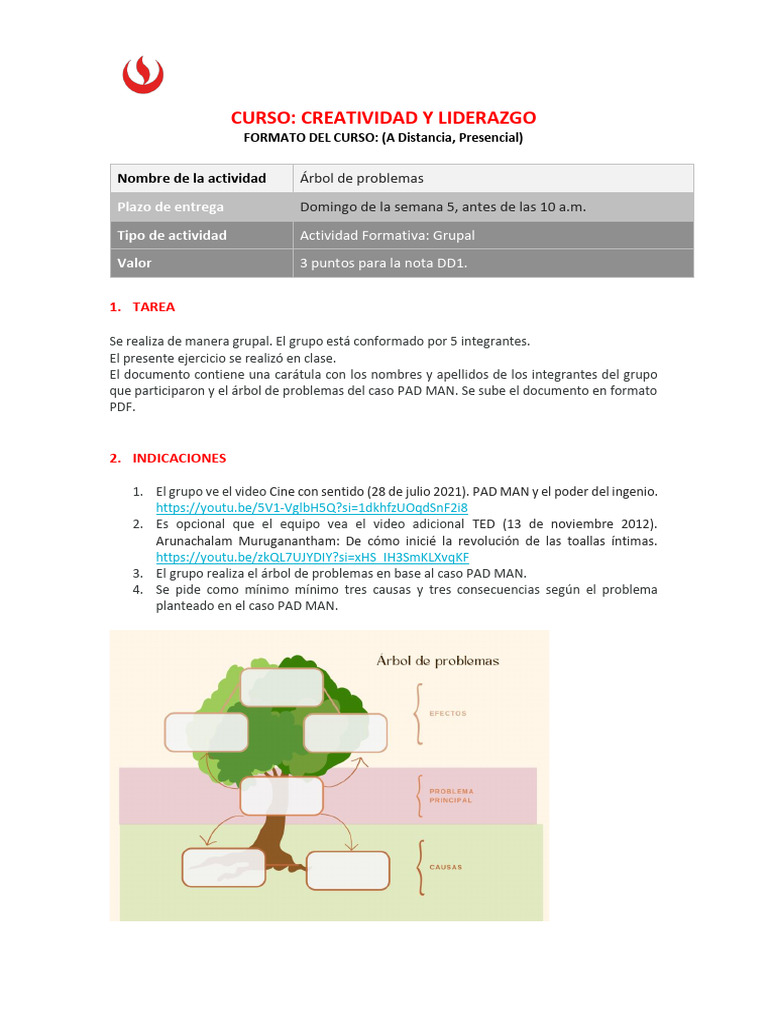 CURSO: CREATIVIDAD Y LIDERAZGO
FORMATO DEL CURSO: (A Distancia, Presencial)

| Nombre de la actividad | Árbol de problemas |
|---|---|
| Plazo de entrega | Domingo de la semana 5, antes de las 10 a.m. |
| Tipo de actividad | Actividad Formativa: Grupal |
| Valor | 3 puntos para la nota DD1. |

1. TAREA

Se realiza de manera grupal. El grupo está conformado por 5 integrantes.
El presente ejercicio se realizó en clase.
El documento contiene una carátula con los nombres y apellidos de los integrantes del grupo que participaron y el árbol de problemas del caso PAD MAN. Se sube el documento en formato PDF.

2. INDICACIONES

1. El grupo ve el video Cine con sentido (28 de julio 2021). PAD MAN y el poder del ingenio. https://youtu.be/5V1-VglbH5Q?si=1dkhfzUOqdSnF2i8
2. Es opcional que el equipo vea el video adicional TED (13 de noviembre 2012). Arunachalam Muruganantham: De cómo inicié la revolución de las toallas íntimas. https://youtu.be/zkQL7UJYDIY?si=xHS_IH3SmKLXvqKF
3. El grupo realiza el árbol de problemas en base al caso PAD MAN.
4. Se pide como mínimo mínimo tres causas y tres consecuencias según el problema planteado en el caso PAD MAN.

Árbol de problemas
EFECTOS
PROBLEMA PRINCIPAL
CAUSAS