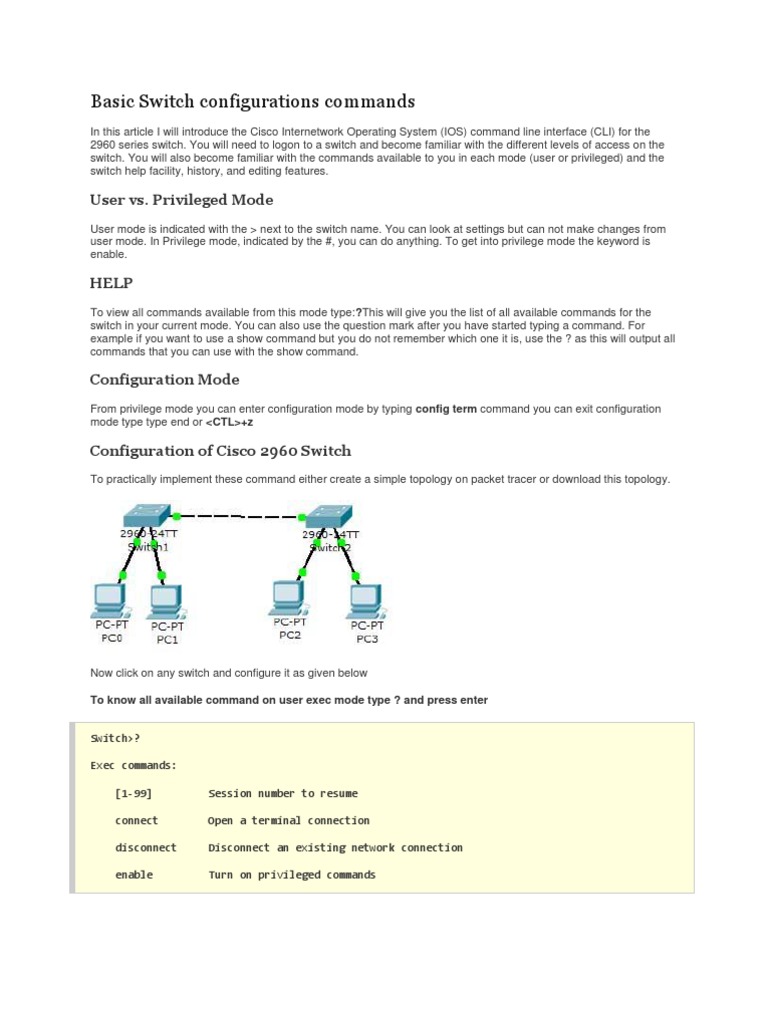 Basic Switch configurations commands

In this article I will introduce the Cisco Internetwork Operating System (IOS) command line interface (CLI) for the 2960 series switch. You will need to logon to a switch and become familiar with the different levels of access on the switch. You will also become familiar with the commands available to you in each mode (user or privileged) and the switch help facility, history, and editing features.

User vs. Privileged Mode

User mode is indicated with the > next to the switch name. You can look at settings but can not make changes from user mode. In Privilege mode, indicated by the #, you can do anything. To get into privilege mode the keyword is enable.

HELP

To view all commands available from this mode type:?This will give you the list of all available commands for the switch in your current mode. You can also use the question mark after you have started typing a command. For example if you want to use a show command but you do not remember which one it is, use the ? as this will output all commands that you can use with the show command.

Configuration Mode

From privilege mode you can enter configuration mode by typing config term command you can exit configuration mode type type end or <CTL>+z

Configuration of Cisco 2960 Switch

To practically implement these command either create a simple topology on packet tracer or download this topology.

2960-24TT
Switch1

2960-24TT
Switch2

PC-PT
PC0

PC-PT
PC1

PC-PT
PC2

PC-PT
PC3

Now click on any switch and configure it as given below

To know all available command on user exec mode type ? and press enter

Switch>?

Exec commands:

[1-99] Session number to resume

connect Open a terminal connection

disconnect Disconnect an existing network connection

enable Turn on privileged commands