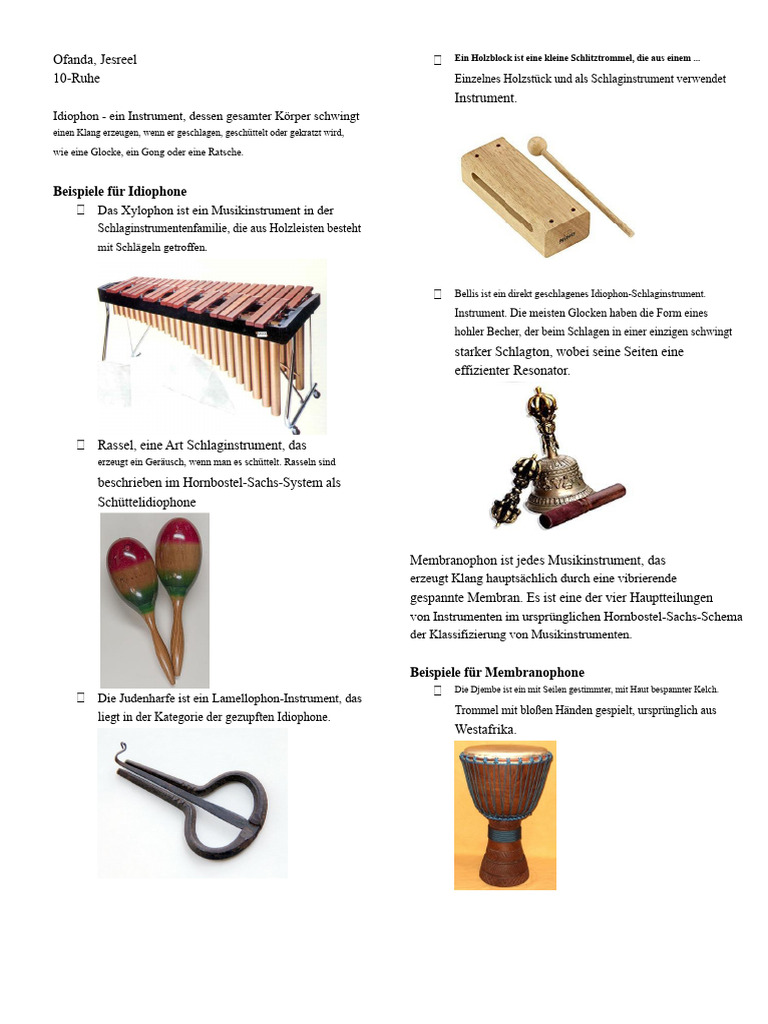 Ofanda, Jesreel
10-Ruhe

Idiophon - ein Instrument, dessen gesamter Körper schwingt einen Klang erzeugen, wenn er geschlagen, geschüttelt oder gekratzt wird, wie eine Glocke, ein Gong oder eine Ratsche.

Beispiele für Idiophone

 Das Xylophon ist ein Musikinstrument in der Schlaginstrumentenfamilie, die aus Holzleisten besteht mit Schlägeln getroffen.

 Rassel, eine Art Schlaginstrument, das erzeugt ein Geräusch, wenn man es schüttelt. Rasseln sind beschrieben im Hornbostel-Sachs-System als Schüttelidiophone

 Die Judenharfe ist ein Lamellophon-Instrument, das liegt in der Kategorie der gezupften Idiophone.

 Ein Holzblock ist eine kleine Schlitztrommel, die aus einem ... Einzelnes Holzstück und als Schlaginstrument verwendet Instrument.

 Bellis ist ein direkt geschlagenes Idiophon-Schlaginstrument. Instrument. Die meisten Glocken haben die Form eines hohler Becher, der beim Schlagen in einer einzigen schwingt starker Schlagton, wobei seine Seiten eine effizienter Resonator.

Membranophon ist jedes Musikinstrument, das erzeugt Klang hauptsächlich durch eine vibrierende gespannte Membran. Es ist eine der vier Hauptteilungen von Instrumenten im ursprünglichen Hornbostel-Sachs-Schema der Klassifizierung von Musikinstrumenten.

Beispiele für Membranophone

 Die Djembe ist ein mit Seilen gestimmter, mit Haut bespannter Kelch. Trommel mit bloßen Händen gespielt, ursprünglich aus Westafrika.