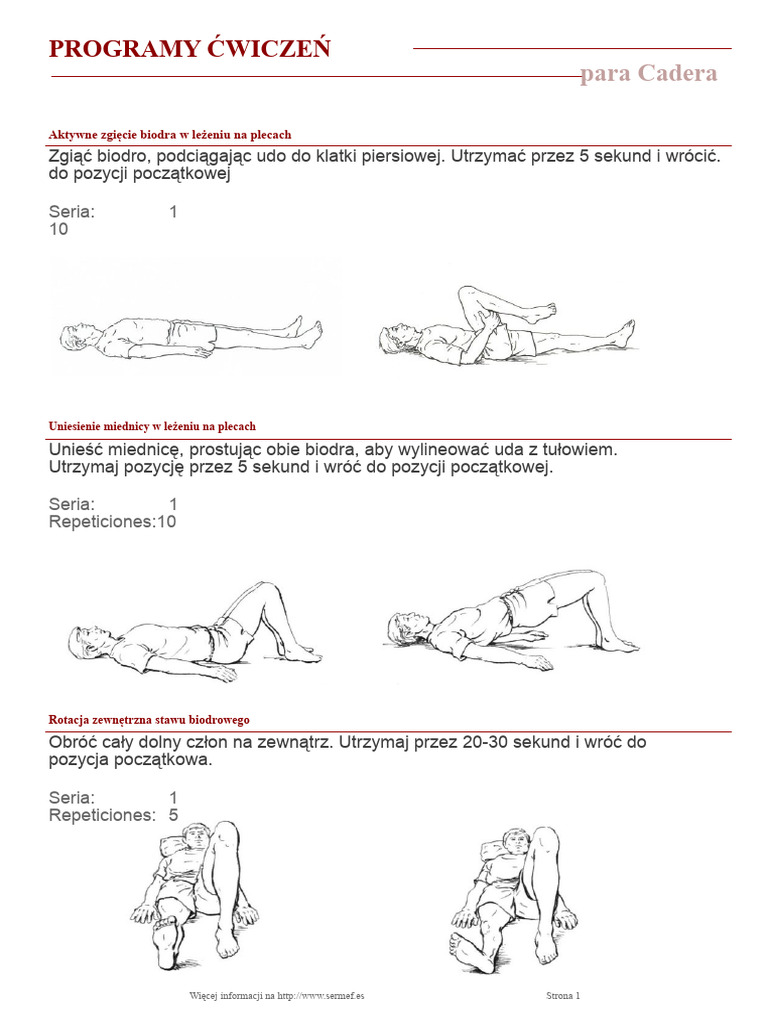 PROGRAMY ĆWICZEŃ

para Cadera

Aktywne zgięcie biodra w leżeniu na plecach

Zgiąć biodro, podciągając udo do klatki piersiowej. Utrzymać przez 5 sekund i wrócić. do pozycji początkowej

Seria: 1
10

Uniesienie miednicy w leżeniu na plecach

Unieść miednicę, prostując obie biodra, aby wylineować uda z tułowiem. Utrzymaj pozycję przez 5 sekund i wróć do pozycji początkowej.

Seria: 1
Repeticiones:10

Rotacja zewnętrzna stawu biodrowego

Obróć cały dolny człon na zewnątrz. Utrzymaj przez 20-30 sekund i wróć do pozycja początkowa.

Seria: 1
Repeticiones: 5

Więcej informacji na http://www.sermef.es

Strona 1