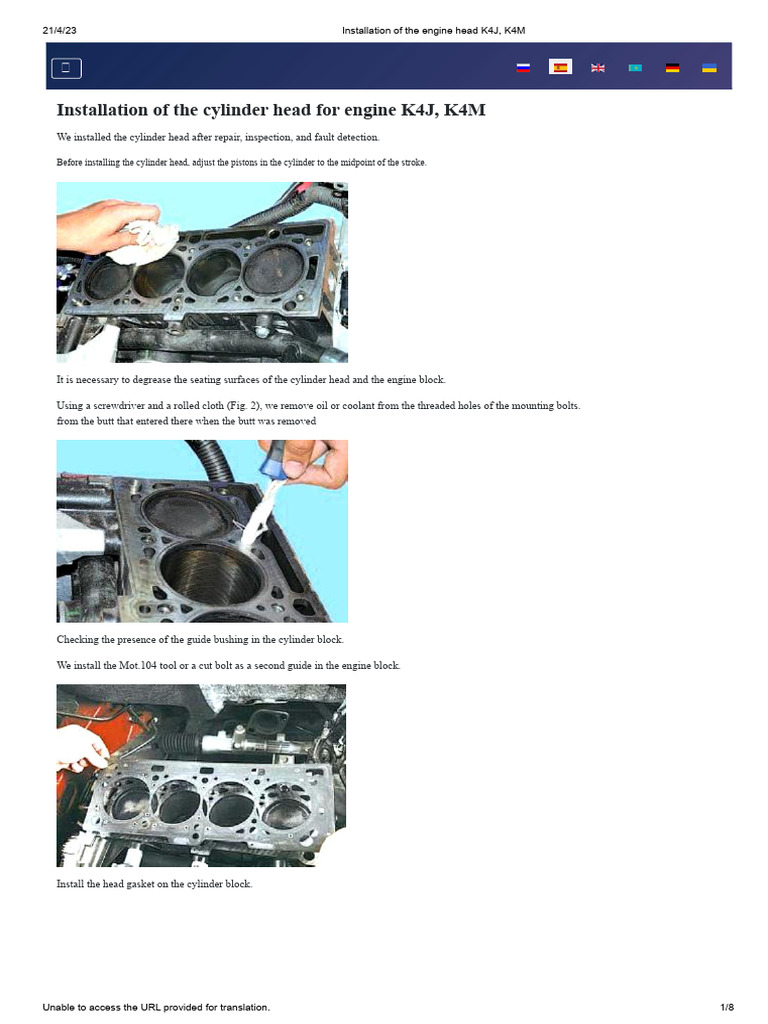 21/4/23 Installation of the engine head K4J, K4M

Installation of the cylinder head for engine K4J, K4M

We installed the cylinder head after repair, inspection, and fault detection.

Before installing the cylinder head, adjust the pistons in the cylinder to the midpoint of the stroke.

It is necessary to degrease the seating surfaces of the cylinder head and the engine block.

Using a screwdriver and a rolled cloth (Fig. 2), we remove oil or coolant from the threaded holes of the mounting bolts. from the butt that entered there when the butt was removed

Checking the presence of the guide bushing in the cylinder block.

We install the Mot.104 tool or a cut bolt as a second guide in the engine block.

Install the head gasket on the cylinder block.

Unable to access the URL provided for translation. 1/8