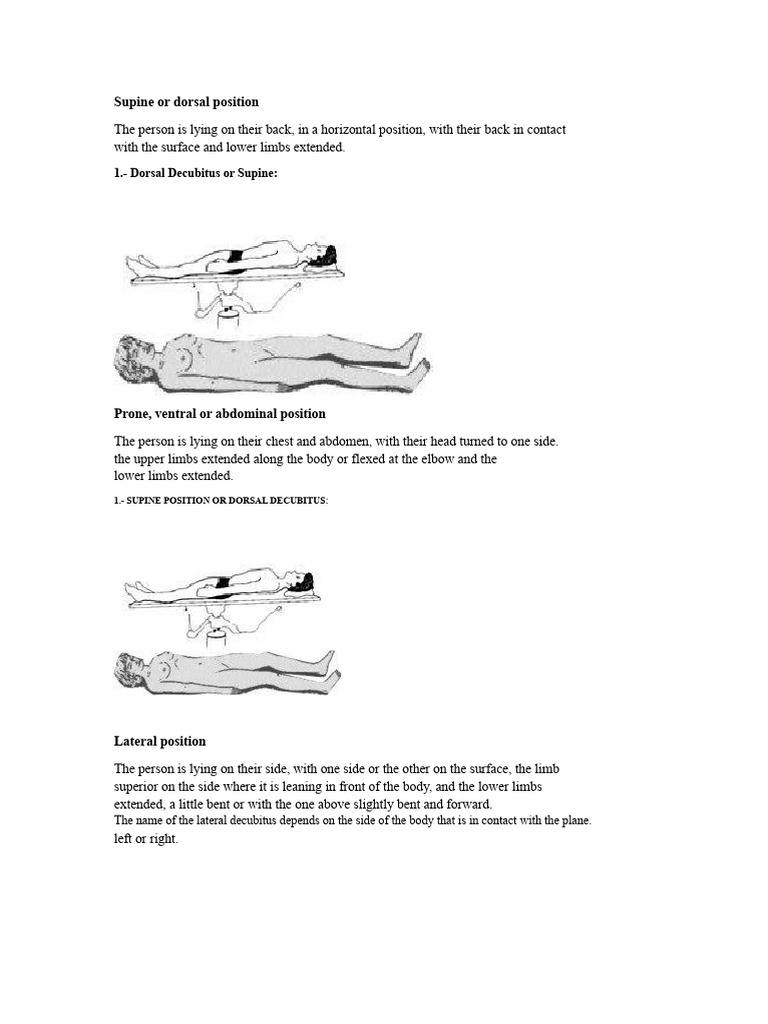 Supine or dorsal position

The person is lying on their back, in a horizontal position, with their back in contact with the surface and lower limbs extended.

1.- Dorsal Decubitus or Supine:

Prone, ventral or abdominal position

The person is lying on their chest and abdomen, with their head turned to one side. the upper limbs extended along the body or flexed at the elbow and the lower limbs extended.

1.- SUPINE POSITION OR DORSAL DECUBITUS:

Lateral position

The person is lying on their side, with one side or the other on the surface, the limb superior on the side where it is leaning in front of the body, and the lower limbs extended, a little bent or with the one above slightly bent and forward.
The name of the lateral decubitus depends on the side of the body that is in contact with the plane. left or right.