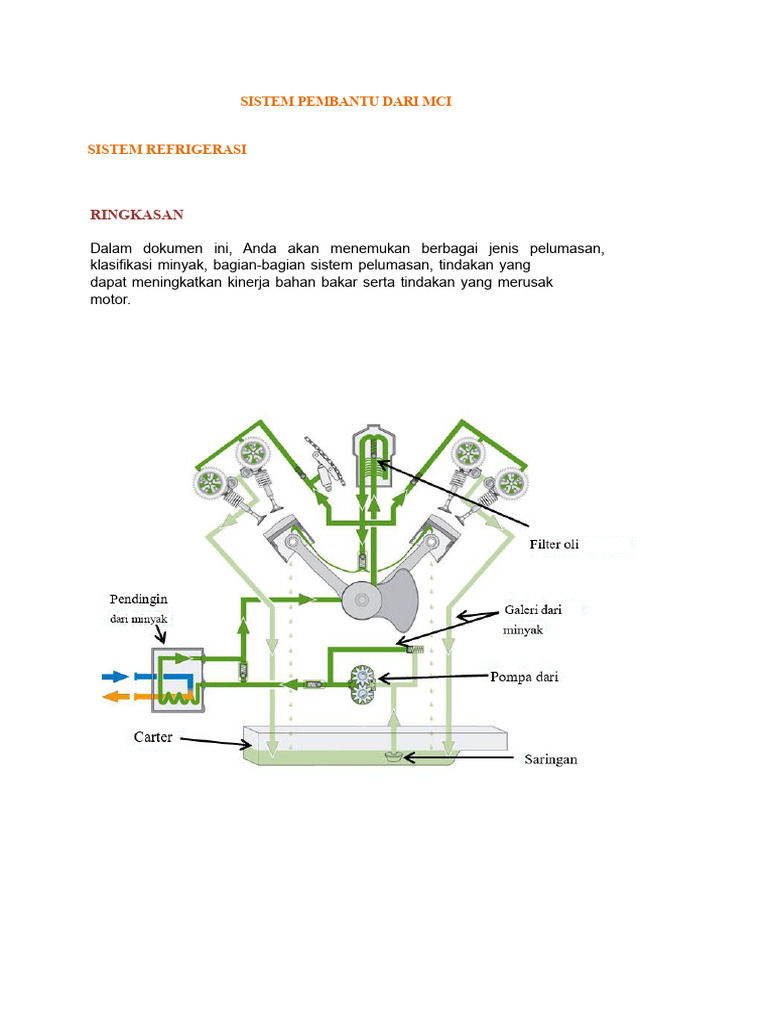 SISTEM PEMBANTU DARI MCI

SISTEM REFRIGERASI

RINGKASAN

Dalam dokumen ini, Anda akan menemukan berbagai jenis pelumasan, klasifikasi minyak, bagian-bagian sistem pelumasan, tindakan yang dapat meningkatkan kinerja bahan bakar serta tindakan yang merusak motor.

Filter oli

Pendingin dari minyak

Galeri dari minyak

Pompa dari

Carter

Saringan