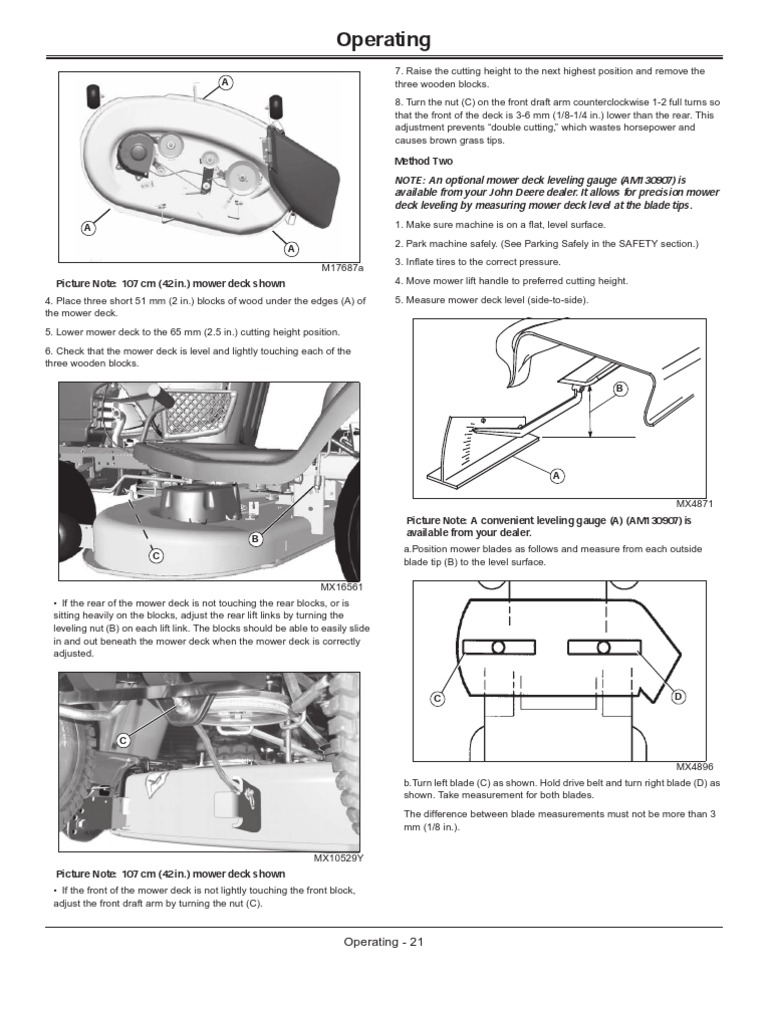 Operating

A

A

A

M17687a

Picture Note: 107 cm (42 in.) mower deck shown

4. Place three short 51 mm (2 in.) blocks of wood under the edges (A) of the mower deck.

5. Lower mower deck to the 65 mm (2.5 in.) cutting height position.

6. Check that the mower deck is level and lightly touching each of the three wooden blocks.

B

C

MX16561

• If the rear of the mower deck is not touching the rear blocks, or is sitting heavily on the blocks, adjust the rear lift links by turning the leveling nut (B) on each lift link. The blocks should be able to easily slide in and out beneath the mower deck when the mower deck is correctly adjusted.

C

MX10529Y

Picture Note: 107 cm (42 in.) mower deck shown

• If the front of the mower deck is not lightly touching the front block, adjust the front draft arm by turning the nut (C).

7. Raise the cutting height to the next highest position and remove the three wooden blocks.

8. Turn the nut (C) on the front draft arm counterclockwise 1-2 full turns so that the front of the deck is 3-6 mm (1/8-1/4 in.) lower than the rear. This adjustment prevents "double cutting," which wastes horsepower and causes brown grass tips.

Method Two

NOTE: An optional mower deck leveling gauge (AM130907) is available from your John Deere dealer. It allows for precision mower deck leveling by measuring mower deck level at the blade tips.

1. Make sure machine is on a flat, level surface.

2. Park machine safely. (See Parking Safely in the SAFETY section.)

3. Inflate tires to the correct pressure.

4. Move mower lift handle to preferred cutting height.

5. Measure mower deck level (side-to-side).

B

A

MX4871

Picture Note: A convenient leveling gauge (A) (AM130907) is available from your dealer.

a.Position mower blades as follows and measure from each outside blade tip (B) to the level surface.

C

D

MX4896

b.Turn left blade (C) as shown. Hold drive belt and turn right blade (D) as shown. Take measurement for both blades.

The difference between blade measurements must not be more than 3 mm (1/8 in.).

Operating - 21