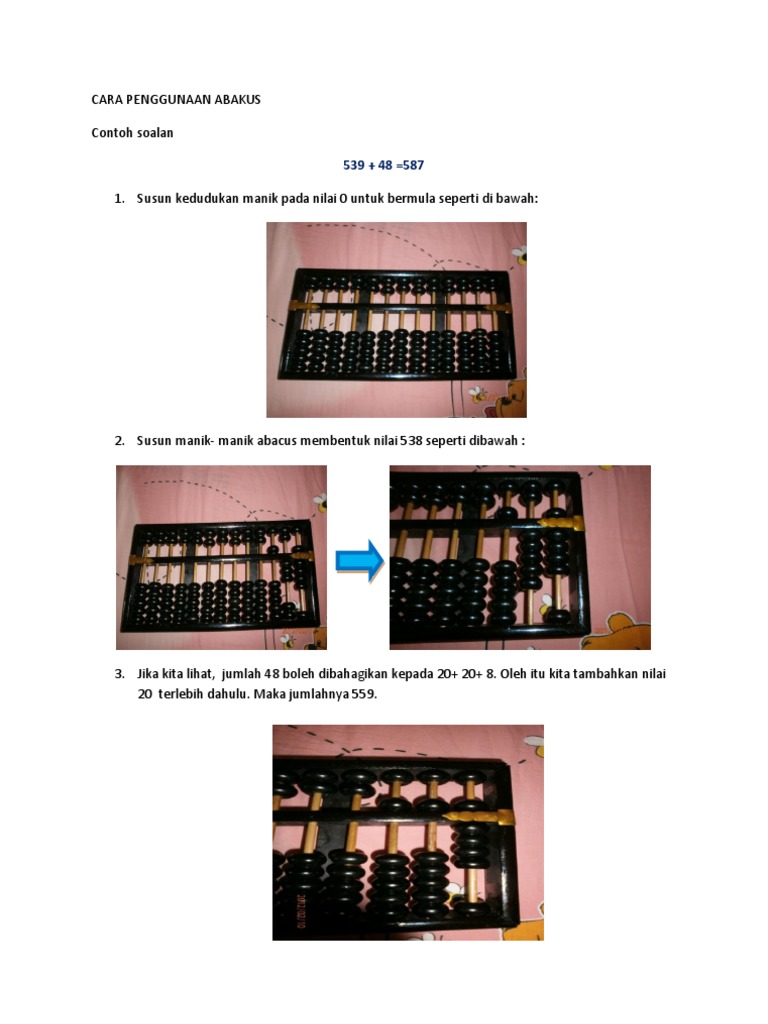 CARA PENGGUNAAN ABAKUS

Contoh soalan

539 + 48 =587

1. Susun kedudukan manik pada nilai 0 untuk bermula seperti di bawah:

2. Susun manik- manik abacus membentuk nilai 538 seperti dibawah :

3. Jika kita lihat, jumlah 48 boleh dibahagikan kepada 20+ 20+ 8. Oleh itu kita tambahkan nilai 20 terlebih dahulu. Maka jumlahnya 559.