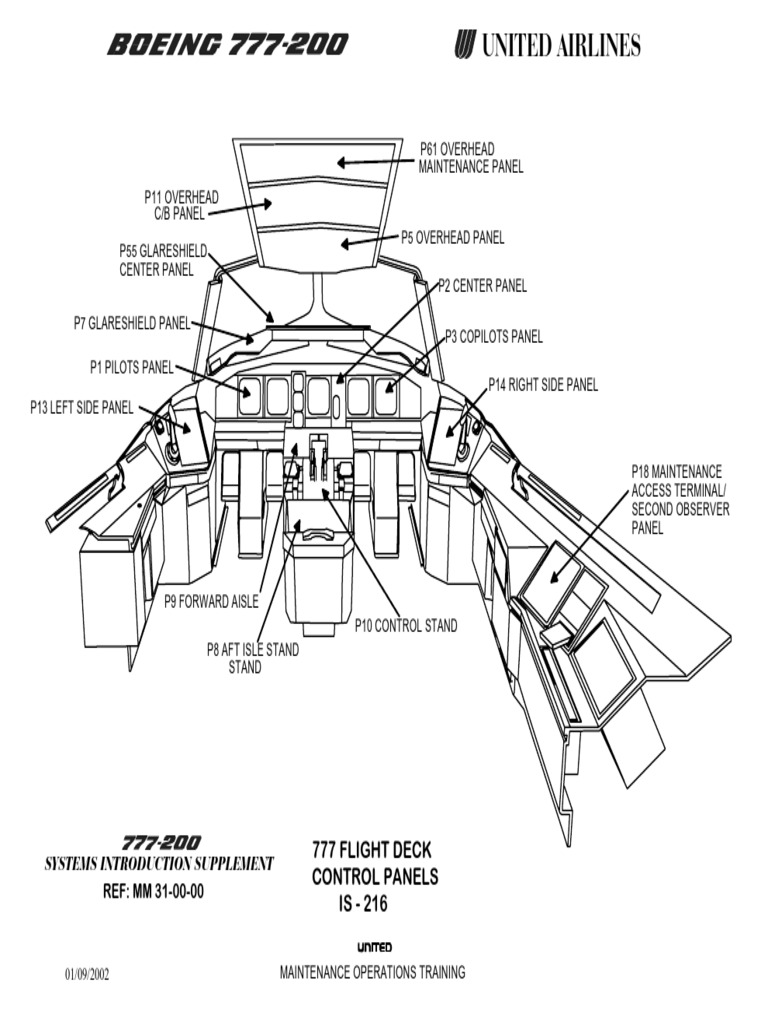 BOEING 777-200

UNITED AIRLINES

P61 OVERHEAD MAINTENANCE PANEL

P11 OVERHEAD C/B PANEL

P5 OVERHEAD PANEL

P55 GLARESHIELD CENTER PANEL

P2 CENTER PANEL

P7 GLARESHIELD PANEL

P3 COPILOTS PANEL

P1 PILOTS PANEL

P14 RIGHT SIDE PANEL

P13 LEFT SIDE PANEL

P18 MAINTENANCE ACCESS TERMINAL/ SECOND OBSERVER PANEL

P9 FORWARD AISLE

P10 CONTROL STAND

P8 AFT ISLE STAND STAND

777-200
SYSTEMS INTRODUCTION SUPPLEMENT
REF: MM 31-00-00

777 FLIGHT DECK CONTROL PANELS
IS - 216

UNITED

01/09/2002

MAINTENANCE OPERATIONS TRAINING