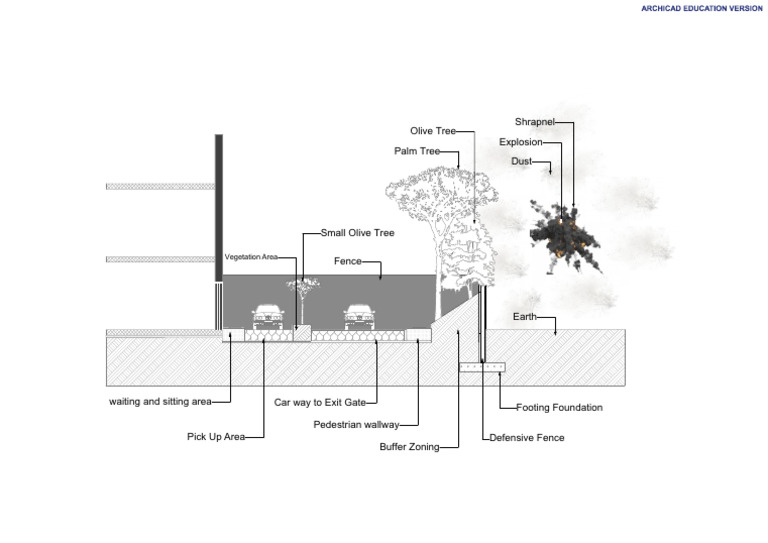 ARCHICAD EDUCATION VERSION

Shrapnel
Olive Tree
Explosion
Palm Tree
Dust

Small Olive Tree
Vegetation Area
Fence

Earth

waiting and sitting area
Car way to Exit Gate
Footing Foundation
Pedestrian wallway
Pick Up Area
Defensive Fence
Buffer Zoning