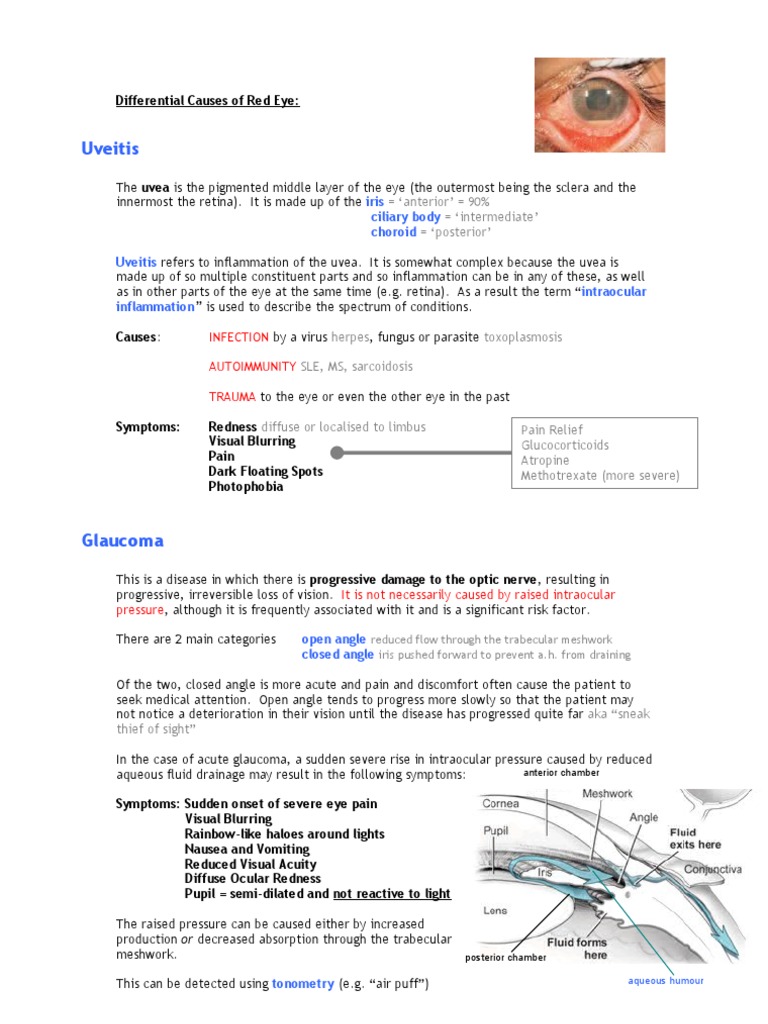 Differential Causes of Red Eye:

Uveitis

The uvea is the pigmented middle layer of the eye (the outermost being the sclera and the innermost the retina). It is made up of the iris = 'anterior' = 90%
ciliary body = 'intermediate'
choroid = 'posterior'

Uveitis refers to inflammation of the uvea. It is somewhat complex because the uvea is made up of so multiple constituent parts and so inflammation can be in any of these, as well as in other parts of the eye at the same time (e.g. retina). As a result the term "intraocular inflammation" is used to describe the spectrum of conditions.

Causes: INFECTION by a virus herpes, fungus or parasite toxoplasmosis

AUTOIMMUNITY SLE, MS, sarcoidosis

TRAUMA to the eye or even the other eye in the past

Symptoms: Redness diffuse or localised to limbus
Visual Blurring
Pain
Dark Floating Spots
Photophobia

Pain Relief
Glucocorticoids
Atropine
Methotrexate (more severe)

Glaucoma

This is a disease in which there is progressive damage to the optic nerve, resulting in progressive, irreversible loss of vision. It is not necessarily caused by raised intraocular pressure, although it is frequently associated with it and is a significant risk factor.

There are 2 main categories open angle reduced flow through the trabecular meshwork
closed angle iris pushed forward to prevent a.h. from draining

Of the two, closed angle is more acute and pain and discomfort often cause the patient to seek medical attention. Open angle tends to progress more slowly so that the patient may not notice a deterioration in their vision until the disease has progressed quite far aka "sneak thief of sight"

In the case of acute glaucoma, a sudden severe rise in intraocular pressure caused by reduced aqueous fluid drainage may result in the following symptoms:

Symptoms: Sudden onset of severe eye pain
Visual Blurring
Rainbow-like haloes around lights
Nausea and Vomiting
Reduced Visual Acuity
Diffuse Ocular Redness
Pupil = semi-dilated and not reactive to light

The raised pressure can be caused either by increased production or decreased absorption through the trabecular meshwork.

This can be detected using tonometry (e.g. "air puff")

anterior chamber
Cornea
Meshwork
Angle
Pupil
Fluid exits here
Iris
Conjunctiva
Lens
Fluid forms here
posterior chamber
aqueous humour