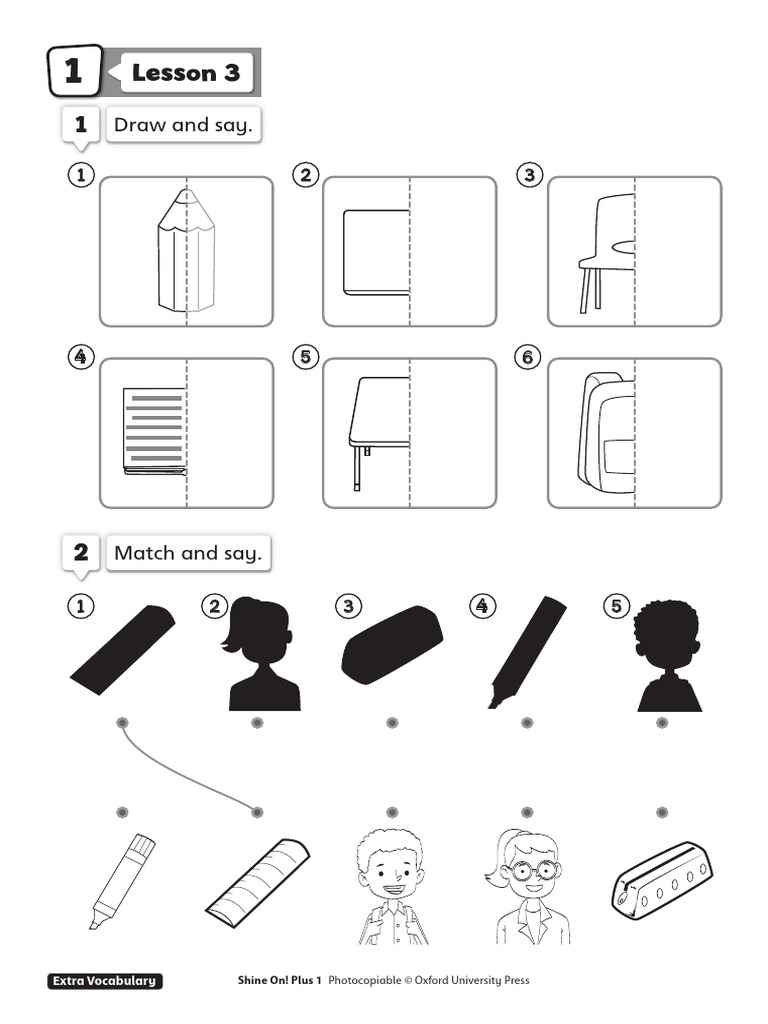 1 Lesson 3

1 Draw and say.

1 2 3

4 5 6

2 Match and say.

1 2 3 4 5

Extra Vocabulary

Shine On! Plus 1 Photocopiable © Oxford University Press