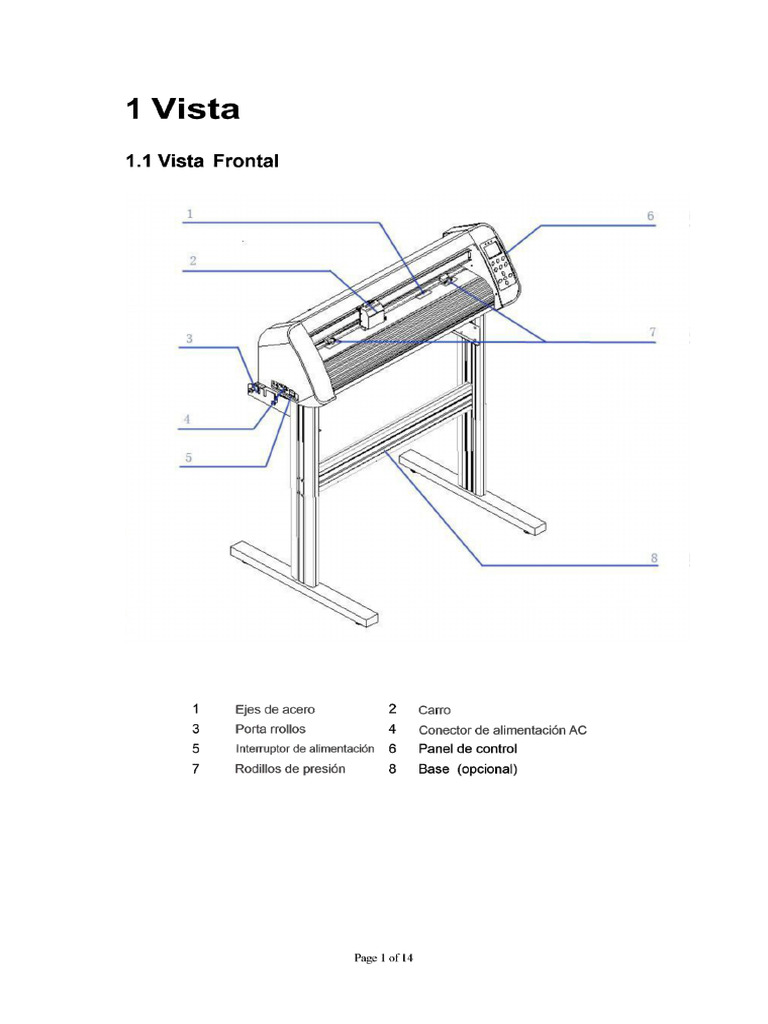 1 Vista

1.1 Vista Frontal

1
2
3
4
5
6
7
8

| 1 | Ejes de acero | 2 | Carro |
|---|---|---|---|
| 3 | Porta rrollos | 4 | Conector de alimentación AC |
| 5 | Interruptor de alimentación | 6 | Panel de control |
| 7 | Rodillos de presión | 8 | Base (opcional) |

Page 1 of 14