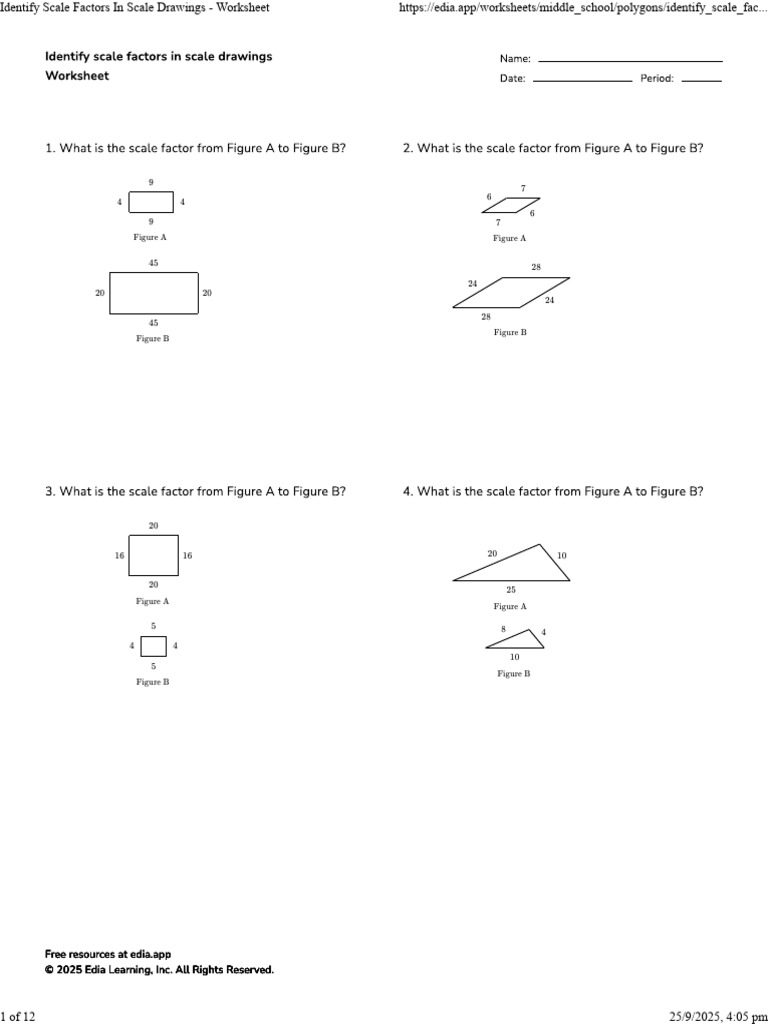 Identify Scale Factors In Scale Drawings - Worksheet

https://edia.app/worksheets/middle_school/polygons/identify_scale_fac...

Identify scale factors in scale drawings
Worksheet

Name:
Date: Period:

1. What is the scale factor from Figure A to Figure B?

9
4 4
9
Figure A

45
20 20
45
Figure B

2. What is the scale factor from Figure A to Figure B?

7
6
6
7
Figure A

28
24
24
28
Figure B

3. What is the scale factor from Figure A to Figure B?

20
16 16
20
Figure A

5
4 4
5
Figure B

4. What is the scale factor from Figure A to Figure B?

20
10
25
Figure A

8
4
10
Figure B

Free resources at edia.app
© 2025 Edia Learning, Inc. All Rights Reserved.

1 of 12

25/9/2025, 4:05 pm