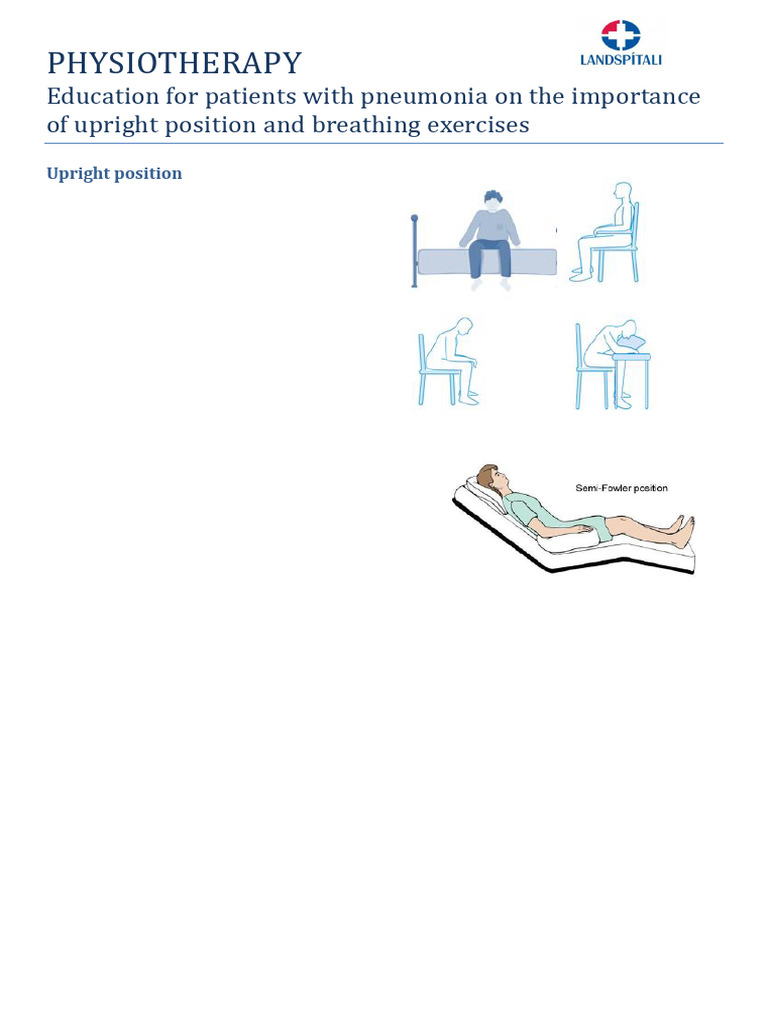 LANDSPÍTALI

PHYSIOTHERAPY

Education for patients with pneumonia on the importance of upright position and breathing exercises

Upright position

Semi-Fowler position