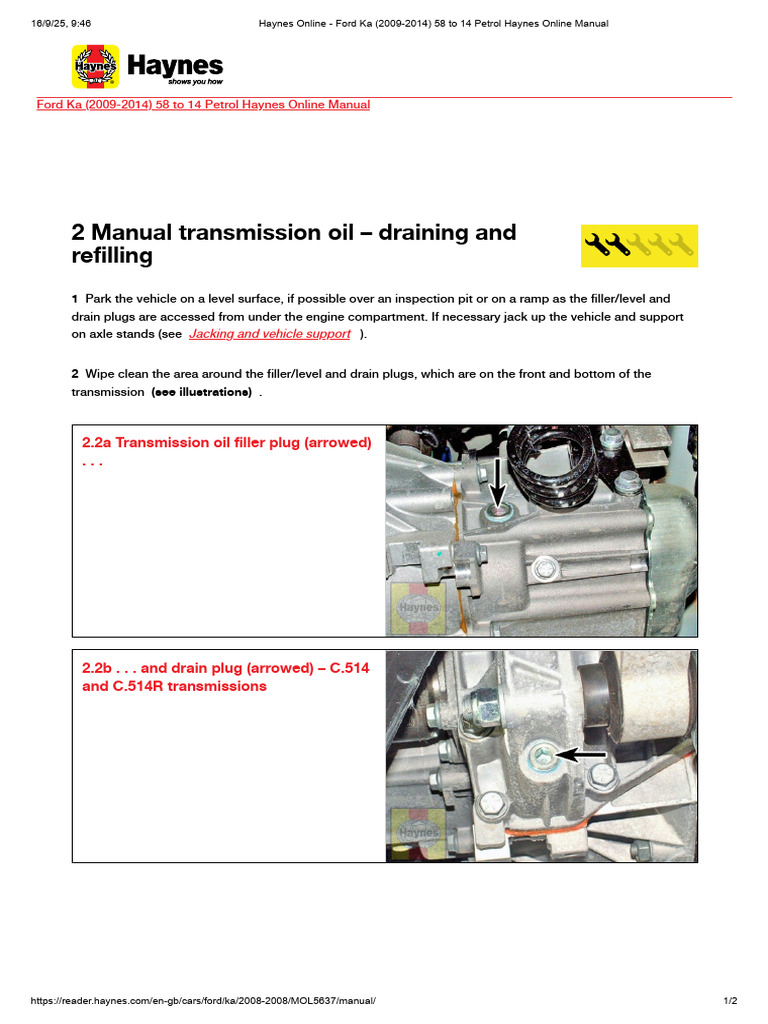 16/9/25, 9:46 Haynes Online - Ford Ka (2009-2014) 58 to 14 Petrol Haynes Online Manual

Haynes
Haynes
shows you how

Ford Ka (2009-2014) 58 to 14 Petrol Haynes Online Manual

2 Manual transmission oil – draining and refilling

1 Park the vehicle on a level surface, if possible over an inspection pit or on a ramp as the filler/level and drain plugs are accessed from under the engine compartment. If necessary jack up the vehicle and support on axle stands (see Jacking and vehicle support ).

2 Wipe clean the area around the filler/level and drain plugs, which are on the front and bottom of the transmission (see illustrations) .

2.2a Transmission oil filler plug (arrowed) . . .

Haynes

2.2b . . . and drain plug (arrowed) – C.514 and C.514R transmissions

Haynes

https://reader.haynes.com/en-gb/cars/ford/ka/2008-2008/MOL5637/manual/ 1/2