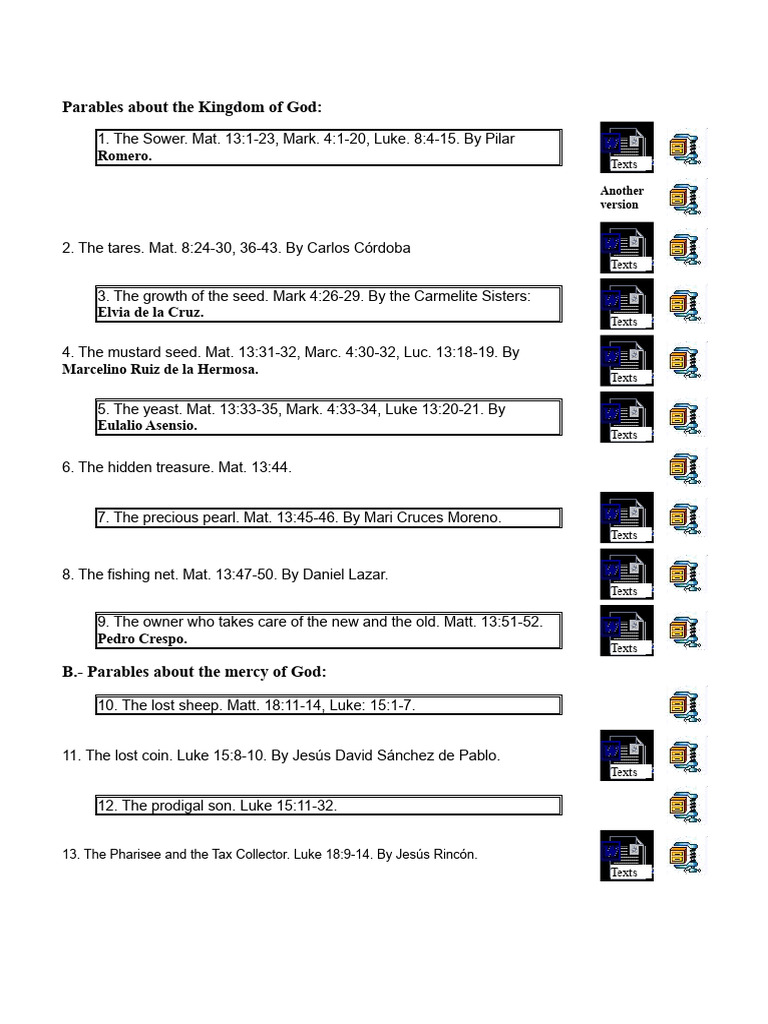 Parables about the Kingdom of God:

1. The Sower. Mat. 13:1-23, Mark. 4:1-20, Luke. 8:4-15. By Pilar Romero.

Texts

Another version

2. The tares. Mat. 8:24-30, 36-43. By Carlos Córdoba

Texts

3. The growth of the seed. Mark 4:26-29. By the Carmelite Sisters: Elvia de la Cruz.

Texts

4. The mustard seed. Mat. 13:31-32, Marc. 4:30-32, Luc. 13:18-19. By Marcelino Ruiz de la Hermosa.

Texts

5. The yeast. Mat. 13:33-35, Mark. 4:33-34, Luke 13:20-21. By Eulalio Asensio.

Texts

6. The hidden treasure. Mat. 13:44.

7. The precious pearl. Mat. 13:45-46. By Mari Cruces Moreno.

Texts

8. The fishing net. Mat. 13:47-50. By Daniel Lazar.

Texts

9. The owner who takes care of the new and the old. Matt. 13:51-52. Pedro Crespo.

Texts

B.- Parables about the mercy of God:

10. The lost sheep. Matt. 18:11-14, Luke: 15:1-7.

11. The lost coin. Luke 15:8-10. By Jesús David Sánchez de Pablo.

Texts

12. The prodigal son. Luke 15:11-32.

13. The Pharisee and the Tax Collector. Luke 18:9-14. By Jesús Rincón.

Texts