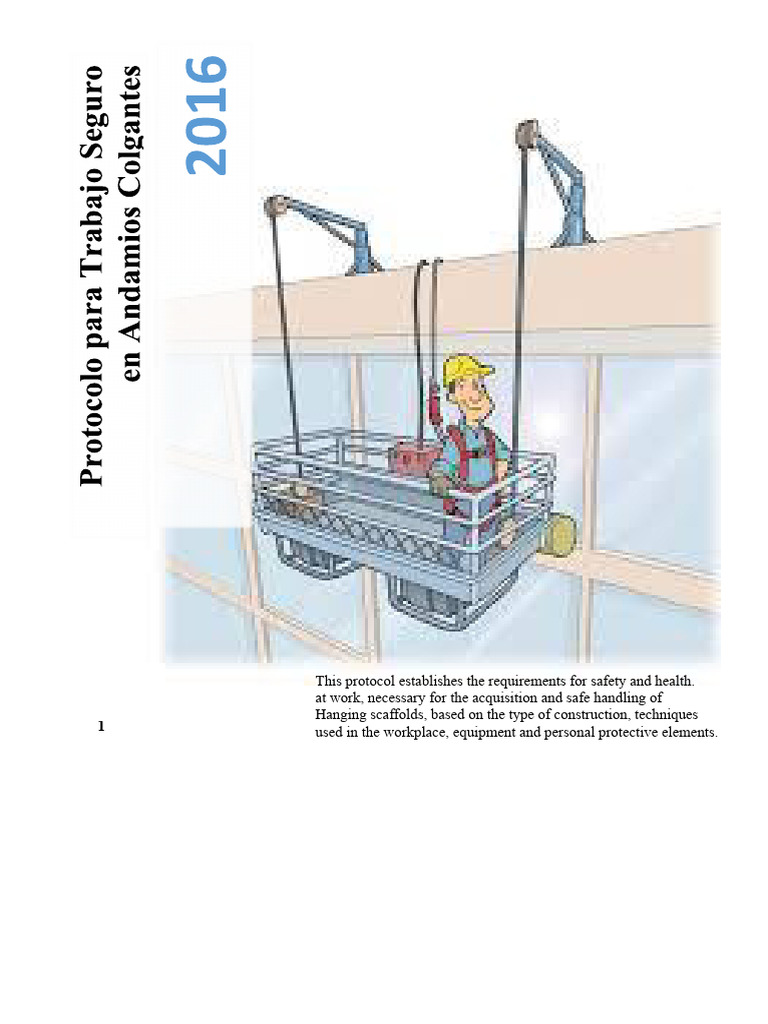 Protocolo para Trabajo Seguro en Andamios Colgantes

2016

This protocol establishes the requirements for safety and health. at work, necessary for the acquisition and safe handling of Hanging scaffolds, based on the type of construction, techniques used in the workplace, equipment and personal protective elements.

1