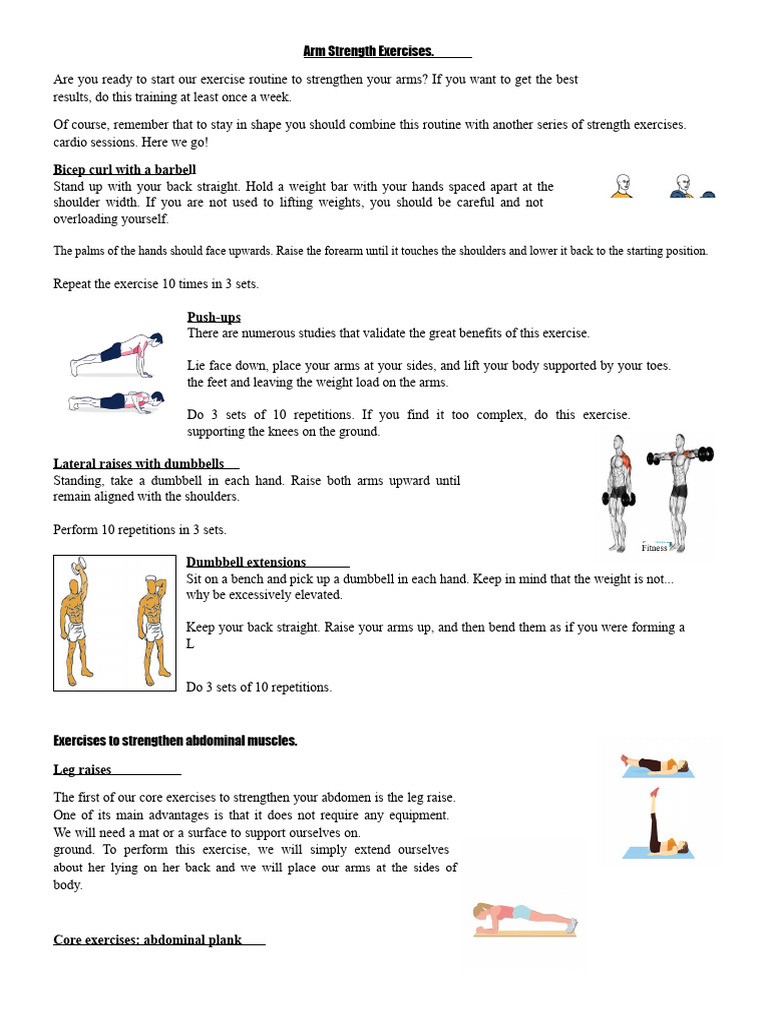 Arm Strength Exercises.

Are you ready to start our exercise routine to strengthen your arms? If you want to get the best results, do this training at least once a week.

Of course, remember that to stay in shape you should combine this routine with another series of strength exercises. cardio sessions. Here we go!

Bicep curl with a barbell
Stand up with your back straight. Hold a weight bar with your hands spaced apart at the shoulder width. If you are not used to lifting weights, you should be careful and not overloading yourself.

The palms of the hands should face upwards. Raise the forearm until it touches the shoulders and lower it back to the starting position.

Repeat the exercise 10 times in 3 sets.

Push-ups
There are numerous studies that validate the great benefits of this exercise.

Lie face down, place your arms at your sides, and lift your body supported by your toes. the feet and leaving the weight load on the arms.

Do 3 sets of 10 repetitions. If you find it too complex, do this exercise. supporting the knees on the ground.

Lateral raises with dumbbells
Standing, take a dumbbell in each hand. Raise both arms upward until remain aligned with the shoulders.

Perform 10 repetitions in 3 sets.

Fitness

Dumbbell extensions
Sit on a bench and pick up a dumbbell in each hand. Keep in mind that the weight is not... why be excessively elevated.

Keep your back straight. Raise your arms up, and then bend them as if you were forming a L

Do 3 sets of 10 repetitions.

Exercises to strengthen abdominal muscles.

Leg raises

The first of our core exercises to strengthen your abdomen is the leg raise. One of its main advantages is that it does not require any equipment. We will need a mat or a surface to support ourselves on. ground. To perform this exercise, we will simply extend ourselves about her lying on her back and we will place our arms at the sides of body.

Core exercises: abdominal plank