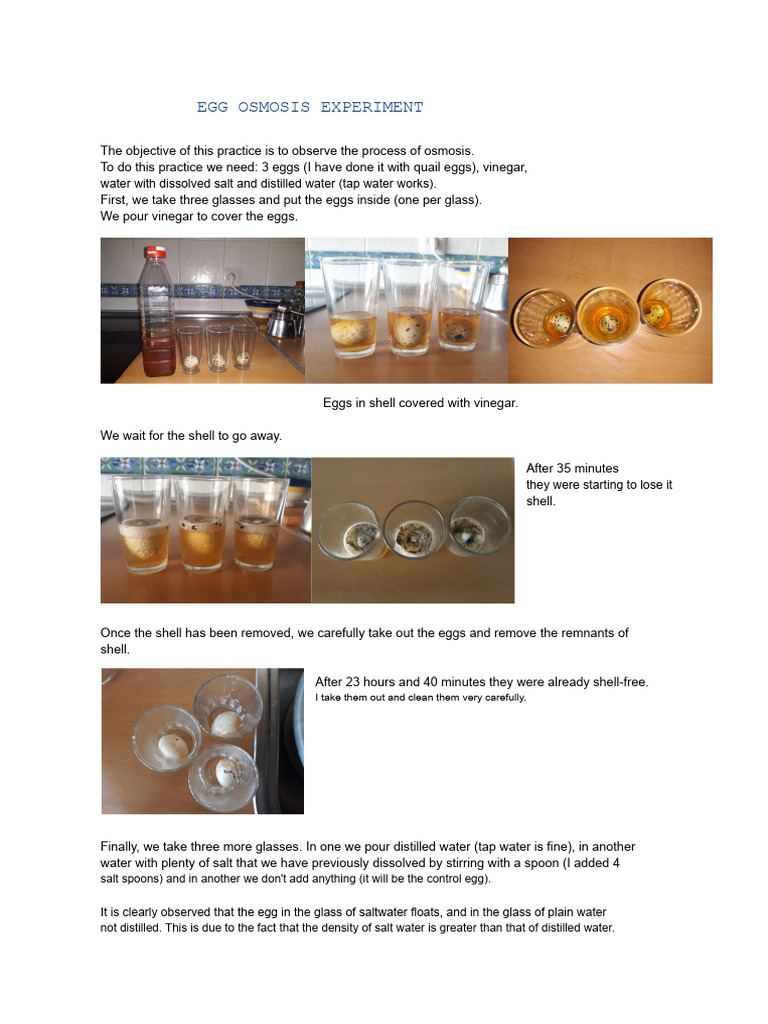 EGG OSMOSIS EXPERIMENT

The objective of this practice is to observe the process of osmosis.
To do this practice we need: 3 eggs (I have done it with quail eggs), vinegar, water with dissolved salt and distilled water (tap water works).
First, we take three glasses and put the eggs inside (one per glass).
We pour vinegar to cover the eggs.

Eggs in shell covered with vinegar.

We wait for the shell to go away.

After 35 minutes they were starting to lose it shell.

Once the shell has been removed, we carefully take out the eggs and remove the remnants of shell.

After 23 hours and 40 minutes they were already shell-free.
I take them out and clean them very carefully.

Finally, we take three more glasses. In one we pour distilled water (tap water is fine), in another water with plenty of salt that we have previously dissolved by stirring with a spoon (I added 4 salt spoons) and in another we don't add anything (it will be the control egg).

It is clearly observed that the egg in the glass of saltwater floats, and in the glass of plain water not distilled. This is due to the fact that the density of salt water is greater than that of distilled water.