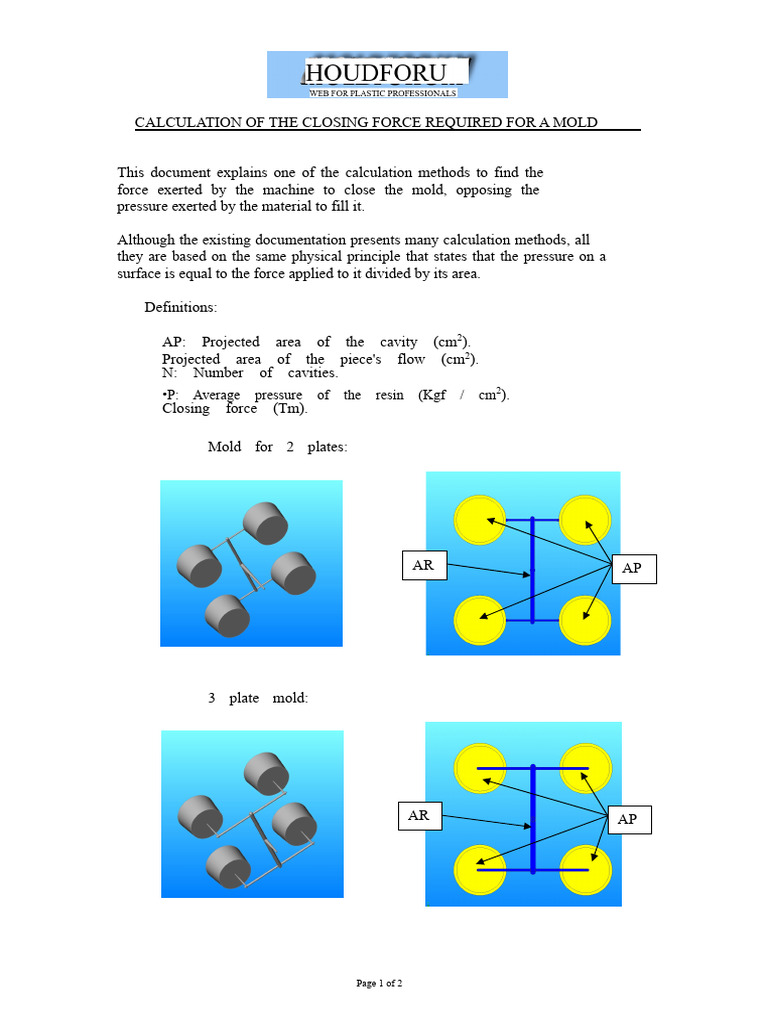 HOUDFORU
WEB FOR PLASTIC PROFESSIONALS

CALCULATION OF THE CLOSING FORCE REQUIRED FOR A MOLD

This document explains one of the calculation methods to find the force exerted by the machine to close the mold, opposing the pressure exerted by the material to fill it.

Although the existing documentation presents many calculation methods, all they are based on the same physical principle that states that the pressure on a surface is equal to the force applied to it divided by its area.

Definitions:

AP: Projected area of the cavity ($cm^2$).
Projected area of the piece's flow ($cm^2$).
N: Number of cavities.
•P: Average pressure of the resin (Kgf / $cm^2$).
Closing force (Tm).

Mold for 2 plates:

AR
AP

3 plate mold:

AR
AP

Page 1 of 2