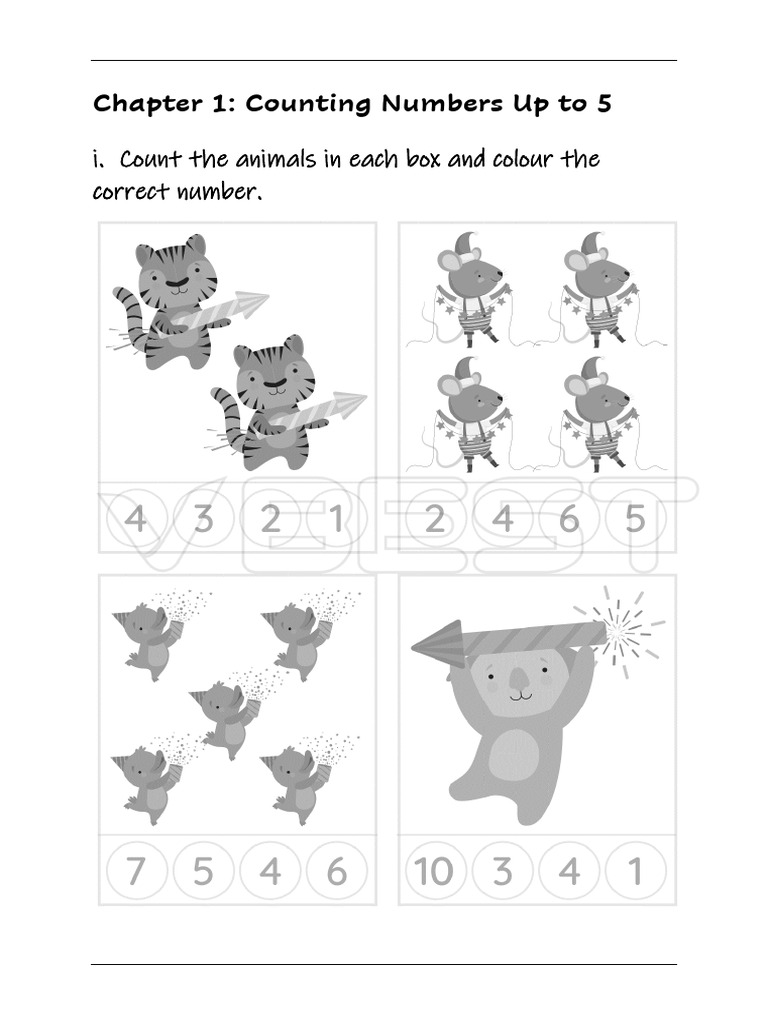 Chapter 1: Counting Numbers Up to 5

i. Count the animals in each box and colour the correct number.

4 3 2 1

2 4 6 5

VBEST

7 5 4 6

10 3 4 1