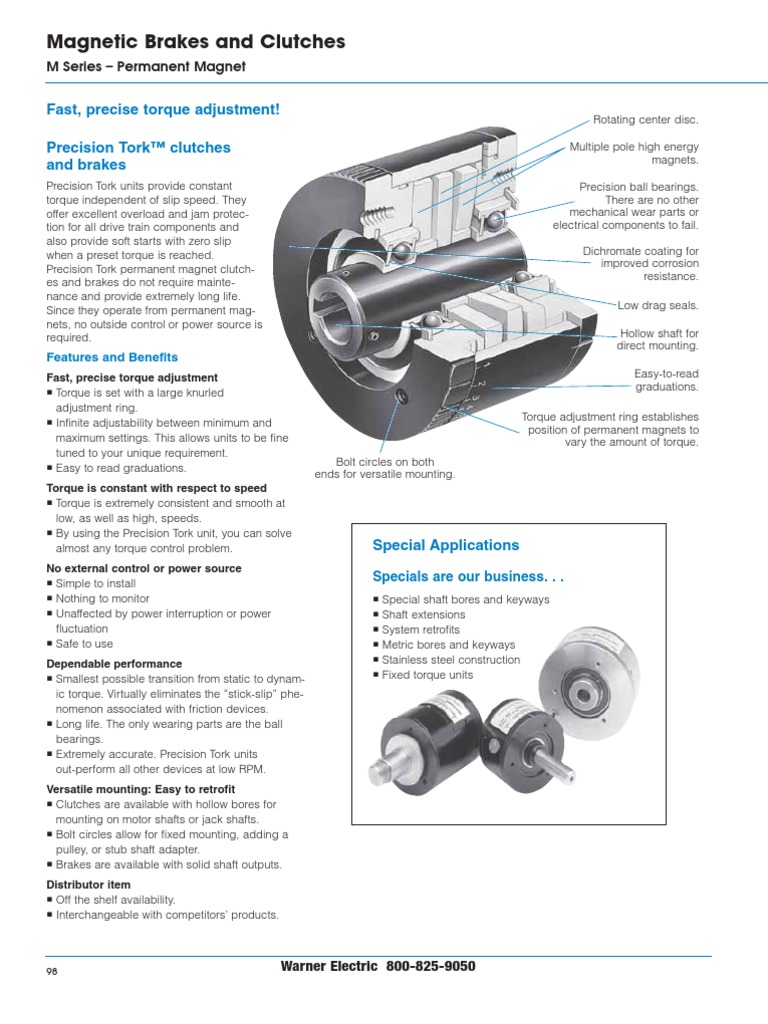 Magnetic Brakes and Clutches

M Series – Permanent Magnet

Fast, precise torque adjustment!

Precision Tork™ clutches and brakes

Precision Tork units provide constant torque independent of slip speed. They offer excellent overload and jam protection for all drive train components and also provide soft starts with zero slip when a preset torque is reached. Precision Tork permanent magnet clutches and brakes do not require maintenance and provide extremely long life. Since they operate from permanent magnets, no outside control or power source is required.

Features and Benefits

Fast, precise torque adjustment
■ Torque is set with a large knurled adjustment ring.
■ Infinite adjustability between minimum and maximum settings. This allows units to be fine tuned to your unique requirement.
■ Easy to read graduations.

Torque is constant with respect to speed
■ Torque is extremely consistent and smooth at low, as well as high, speeds.
■ By using the Precision Tork unit, you can solve almost any torque control problem.

No external control or power source
■ Simple to install
■ Nothing to monitor
■ Unaffected by power interruption or power fluctuation
■ Safe to use

Dependable performance
■ Smallest possible transition from static to dynamic torque. Virtually eliminates the "stick-slip" phenomenon associated with friction devices.
■ Long life. The only wearing parts are the ball bearings.
■ Extremely accurate. Precision Tork units out-perform all other devices at low RPM.

Versatile mounting: Easy to retrofit
■ Clutches are available with hollow bores for mounting on motor shafts or jack shafts.
■ Bolt circles allow for fixed mounting, adding a pulley, or stub shaft adapter.
■ Brakes are available with solid shaft outputs.

Distributor item
■ Off the shelf availability.
■ Interchangeable with competitors' products.

Rotating center disc.

Multiple pole high energy magnets.

Precision ball bearings. There are no other mechanical wear parts or electrical components to fail.

Dichromate coating for improved corrosion resistance.

Low drag seals.

Hollow shaft for direct mounting.

Easy-to-read graduations.

Torque adjustment ring establishes position of permanent magnets to vary the amount of torque.

Bolt circles on both ends for versatile mounting.

Special Applications

Specials are our business. . .

■ Special shaft bores and keyways
■ Shaft extensions
■ System retrofits
■ Metric bores and keyways
■ Stainless steel construction
■ Fixed torque units

98

Warner Electric 800-825-9050