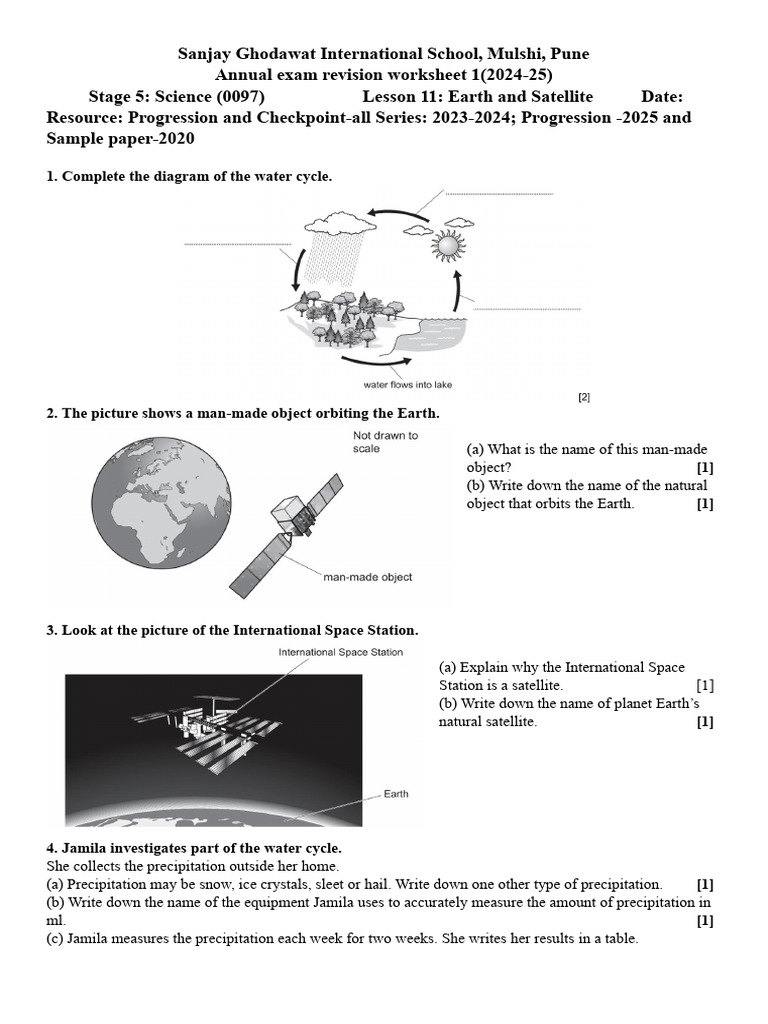 Sanjay Ghodawat International School, Mulshi, Pune
Annual exam revision worksheet 1(2024-25)
Stage 5: Science (0097) Lesson 11: Earth and Satellite Date:
Resource: Progression and Checkpoint-all Series: 2023-2024; Progression -2025 and Sample paper-2020

1. Complete the diagram of the water cycle.

water flows into lake

[2]

2. The picture shows a man-made object orbiting the Earth.

Not drawn to scale

man-made object

(a) What is the name of this man-made object? [1]
(b) Write down the name of the natural object that orbits the Earth. [1]

3. Look at the picture of the International Space Station.

International Space Station

Earth

(a) Explain why the International Space Station is a satellite. [1]
(b) Write down the name of planet Earth's natural satellite. [1]

4. Jamila investigates part of the water cycle.
She collects the precipitation outside her home.
(a) Precipitation may be snow, ice crystals, sleet or hail. Write down one other type of precipitation. [1]
(b) Write down the name of the equipment Jamila uses to accurately measure the amount of precipitation in ml. [1]
(c) Jamila measures the precipitation each week for two weeks. She writes her results in a table.