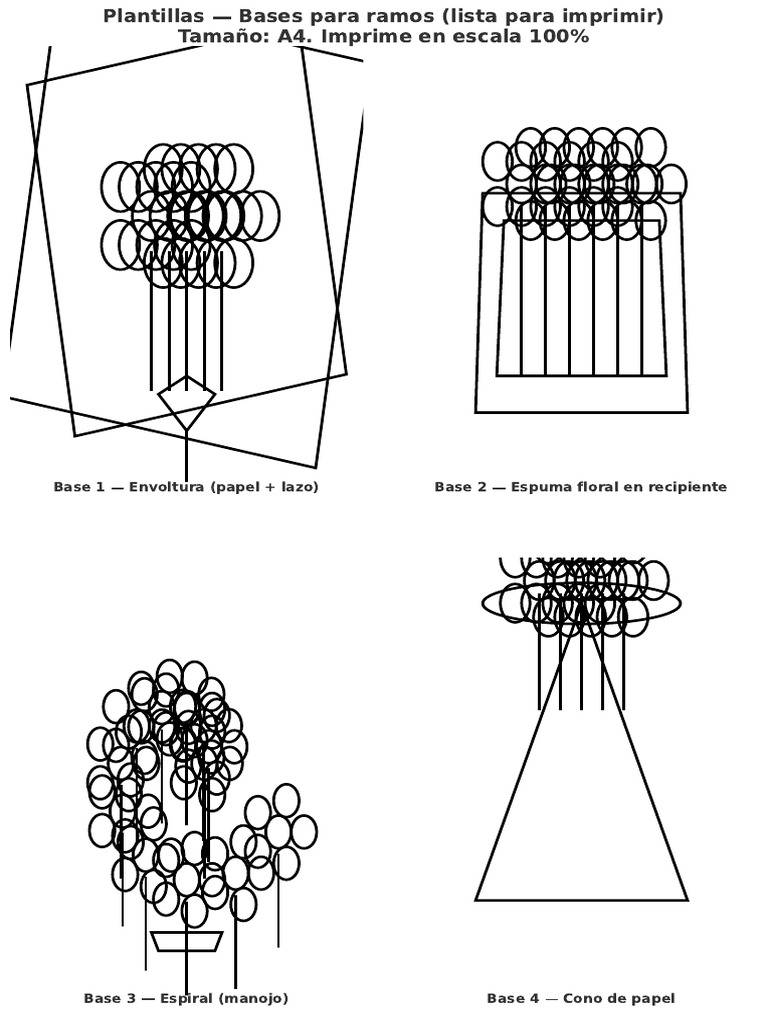 Plantillas — Bases para ramos (lista para imprimir)
Tamaño: A4. Imprime en escala 100%

Base 1 — Envoltura (papel + lazo)

Base 2 — Espuma floral en recipiente

Base 3 — Espiral (manojo)

Base 4 — Cono de papel