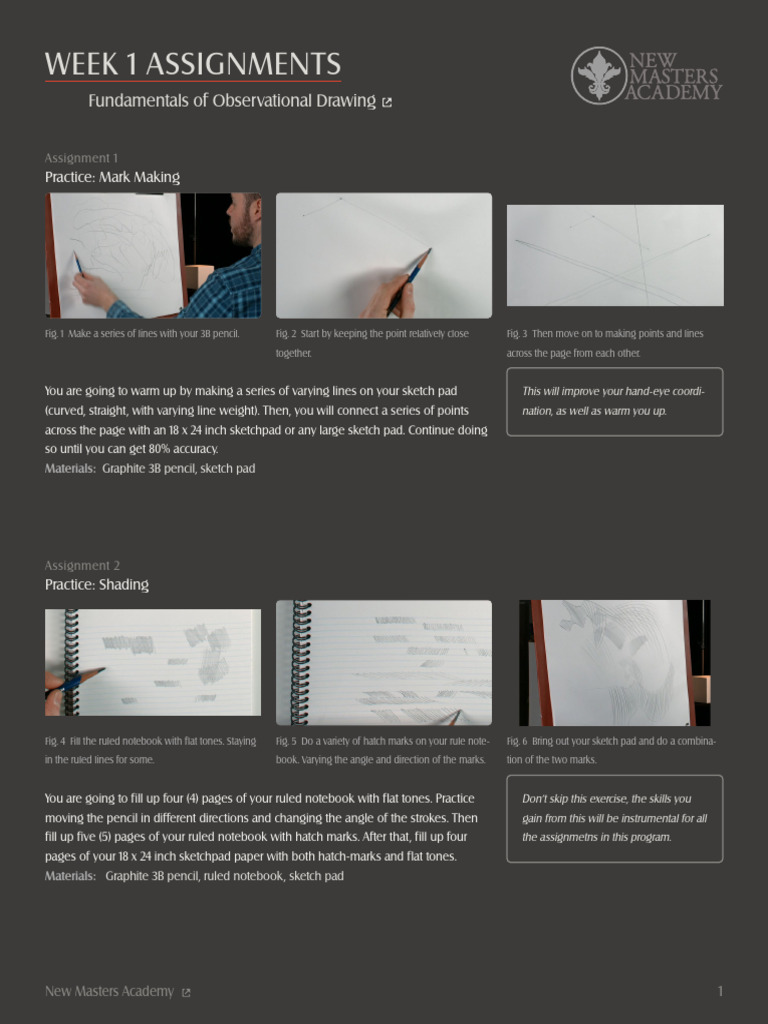 WEEK 1 ASSIGNMENTS

Fundamentals of Observational Drawing

NEW MASTERS ACADEMY

Assignment 1
Practice: Mark Making

Fig. 1 Make a series of lines with your 3B pencil.

Fig. 2 Start by keeping the point relatively close together.

Fig. 3 Then move on to making points and lines across the page from each other.

You are going to warm up by making a series of varying lines on your sketch pad (curved, straight, with varying line weight). Then, you will connect a series of points across the page with an 18 x 24 inch sketchpad or any large sketch pad. Continue doing so until you can get 80% accuracy.
Materials: Graphite 3B pencil, sketch pad

This will improve your hand-eye coordination, as well as warm you up.

Assignment 2
Practice: Shading

Fig. 4 Fill the ruled notebook with flat tones. Staying in the ruled lines for some.

Fig. 5 Do a variety of hatch marks on your rule notebook. Varying the angle and direction of the marks.

Fig. 6 Bring out your sketch pad and do a combination of the two marks.

You are going to fill up four (4) pages of your ruled notebook with flat tones. Practice moving the pencil in different directions and changing the angle of the strokes. Then fill up five (5) pages of your ruled notebook with hatch marks. After that, fill up four pages of your 18 x 24 inch sketchpad paper with both hatch-marks and flat tones.
Materials: Graphite 3B pencil, ruled notebook, sketch pad

Don't skip this exercise, the skills you gain from this will be instrumental for all the assignmetns in this program.

New Masters Academy

1