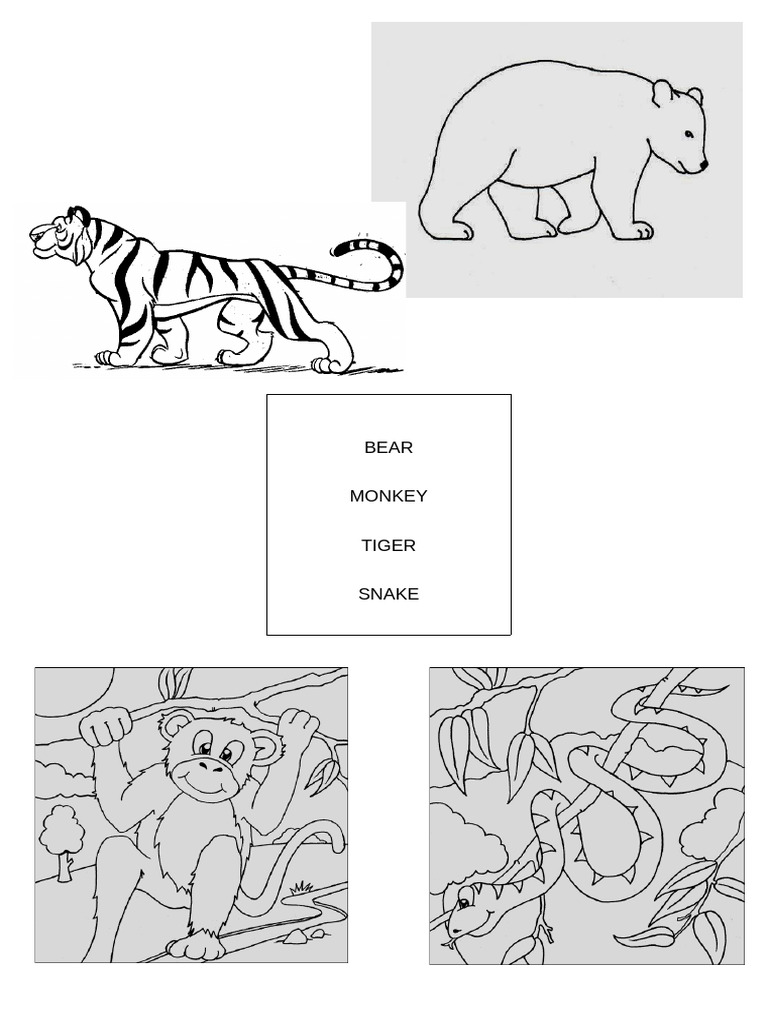 BEAR

MONKEY

TIGER

SNAKE