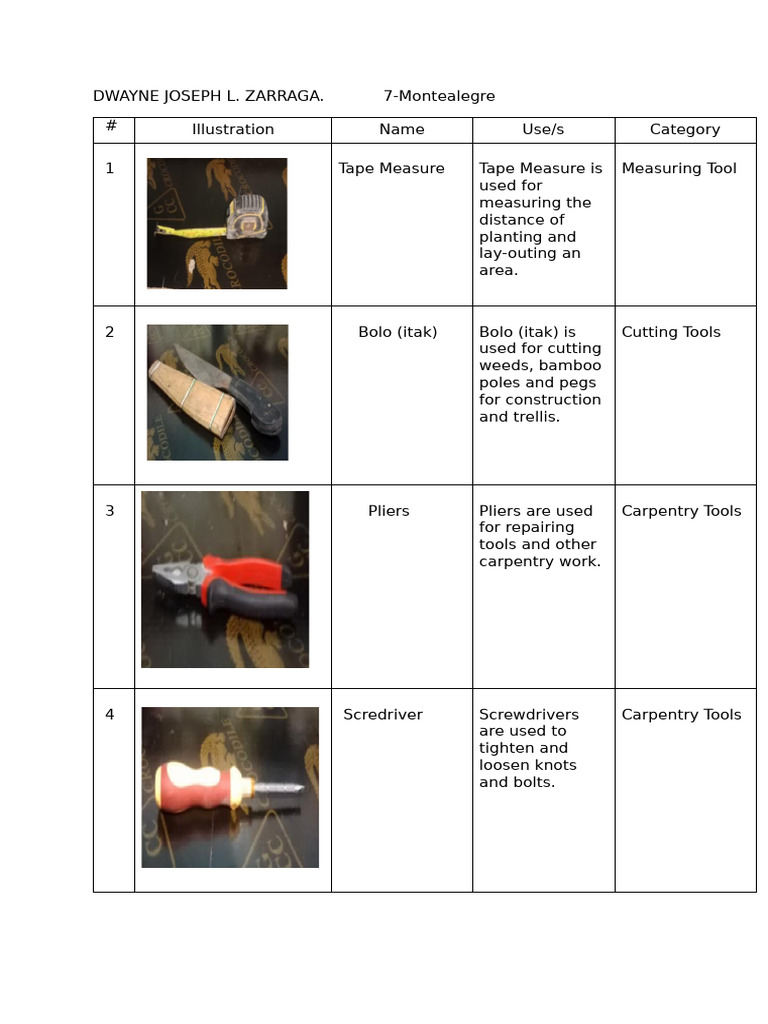 DWAYNE JOSEPH L. ZARRAGA. 7-Montealegre

| # | Illustration | Name | Use/s | Category |
|---|---|---|---|---|
| 1 | | Tape Measure | Tape Measure is used for measuring the distance of planting and lay-outing an area. | Measuring Tool |
| 2 | | Bolo (itak) | Bolo (itak) is used for cutting weeds, bamboo poles and pegs for construction and trellis. | Cutting Tools |
| 3 | | Pliers | Pliers are used for repairing tools and other carpentry work. | Carpentry Tools |
| 4 | | Scredriver | Screwdrivers are used to tighten and loosen knots and bolts. | Carpentry Tools |