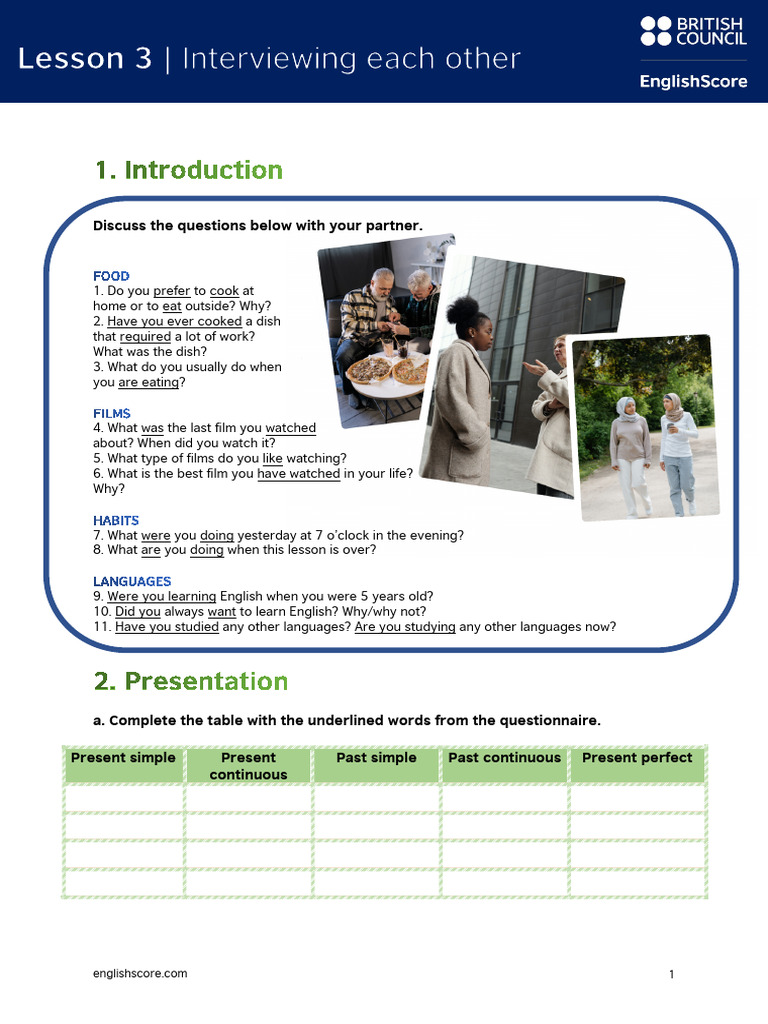 Lesson 3 | Interviewing each other

BRITISH COUNCIL

EnglishScore

1. Introduction

Discuss the questions below with your partner.

FOOD
1. Do you prefer to cook at home or to eat outside? Why?
2. Have you ever cooked a dish that required a lot of work? What was the dish?
3. What do you usually do when you are eating?

FILMS
4. What was the last film you watched about? When did you watch it?
5. What type of films do you like watching?
6. What is the best film you have watched in your life? Why?

HABITS
7. What were you doing yesterday at 7 o'clock in the evening?
8. What are you doing when this lesson is over?

LANGUAGES
9. Were you learning English when you were 5 years old?
10. Did you always want to learn English? Why/why not?
11. Have you studied any other languages? Are you studying any other languages now?

2. Presentation

a. Complete the table with the underlined words from the questionnaire.

| Present simple | Present continuous | Past simple | Past continuous | Present perfect |
|---|---|---|---|---|
| | | | | |
| | | | | |
| | | | | |
| | | | | |

englishscore.com

1