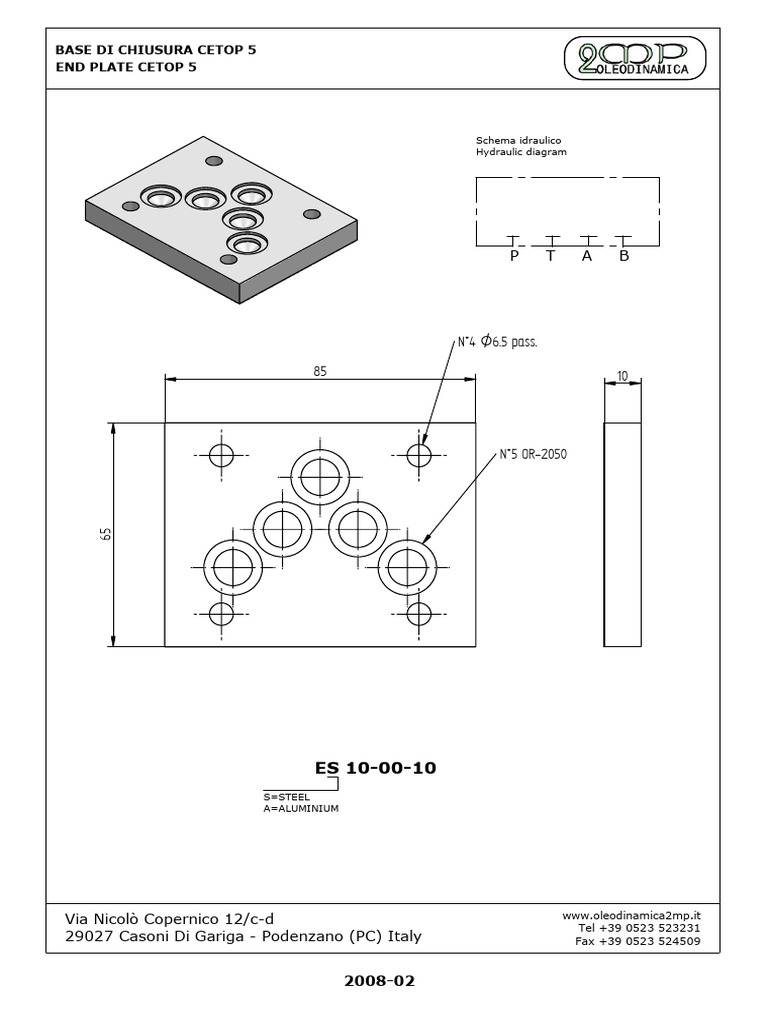 BASE DI CHIUSURA CETOP 5
END PLATE CETOP 5

2MP OLEODINAMICA

Schema idraulico
Hydraulic diagram

P T A B

N°4 $\phi$6.5 pass.

85

10

N°5 OR-2050

65

ES 10-00-10
S=STEEL
A=ALUMINIUM

Via Nicolò Copernico 12/c-d
29027 Casoni Di Gariga - Podenzano (PC) Italy

www.oleodinamica2mp.it
Tel +39 0523 523231
Fax +39 0523 524509

2008-02