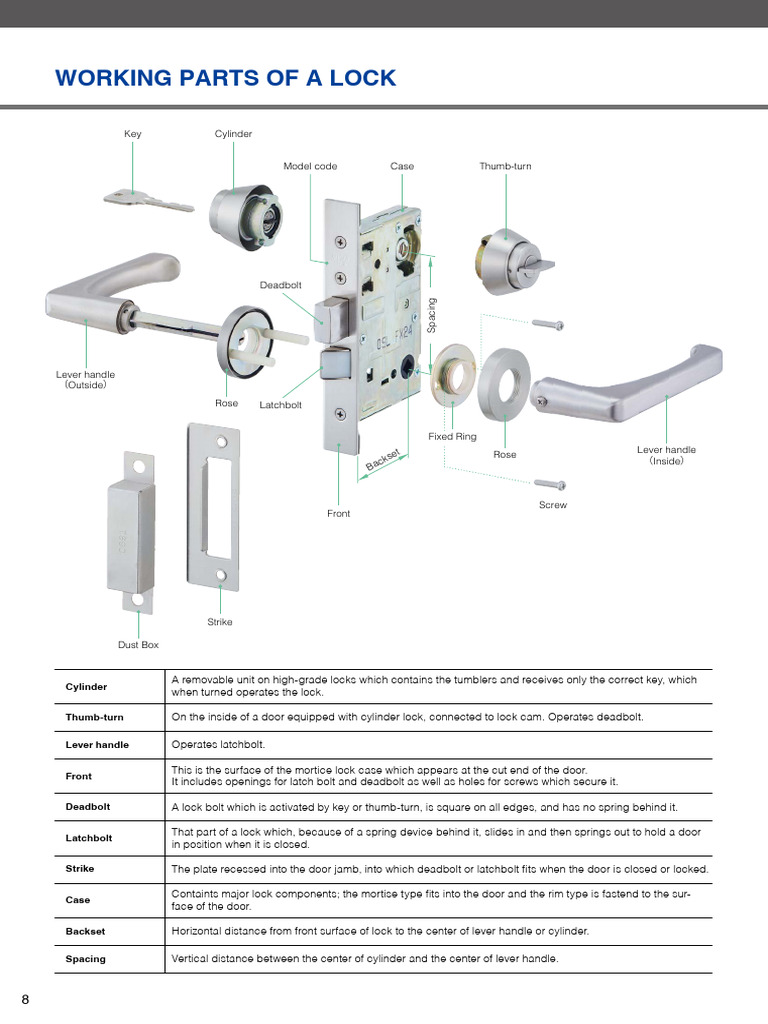 WORKING PARTS OF A LOCK

Key

Cylinder

Model code

Case

Thumb-turn

Deadbolt

Spacing

Lever handle (Outside)

Rose

Latchbolt

Fixed Ring

Rose

Lever handle (Inside)

Backset

Screw

Front

Strike

Dust Box

| Cylinder | A removable unit on high-grade locks which contains the tumblers and receives only the correct key, which when turned operates the lock. |
|---|---|
| Thumb-turn | On the inside of a door equipped with cylinder lock, connected to lock cam. Operates deadbolt. |
| Lever handle | Operates latchbolt. |
| Front | This is the surface of the mortice lock case which appears at the cut end of the door. It includes openings for latch bolt and deadbolt as well as holes for screws which secure it. |
| Deadbolt | A lock bolt which is activated by key or thumb-turn, is square on all edges, and has no spring behind it. |
| Latchbolt | That part of a lock which, because of a spring device behind it, slides in and then springs out to hold a door in position when it is closed. |
| Strike | The plate recessed into the door jamb, into which deadbolt or latchbolt fits when the door is closed or locked. |
| Case | Containts major lock components; the mortice type fits into the door and the rim type is fastend to the surface of the door. |
| Backset | Horizontal distance from front surface of lock to the center of lever handle or cylinder. |
| Spacing | Vertical distance between the center of cylinder and the center of lever handle. |

8